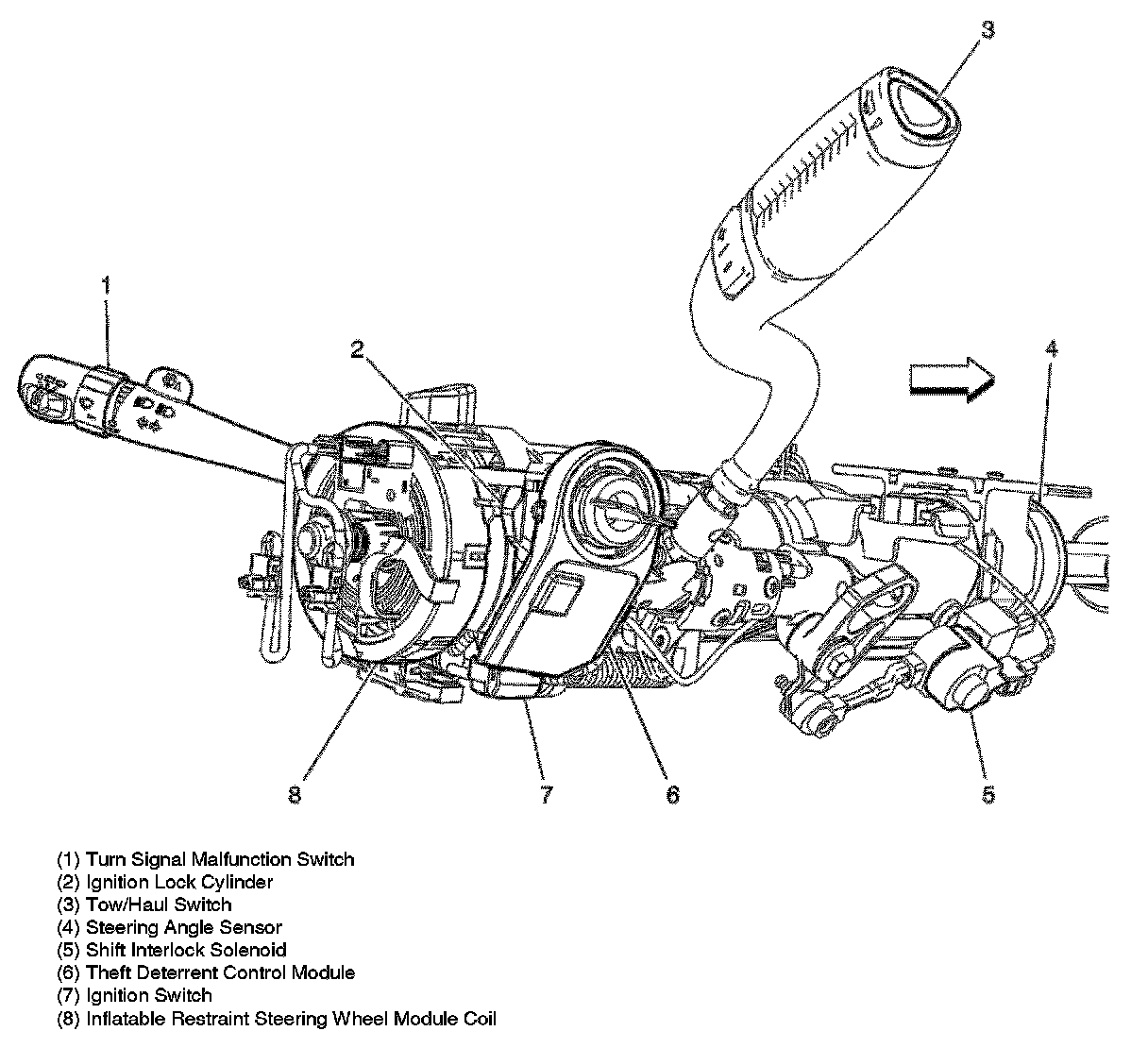 3

1

2

4

8

7

6

5

(1) Turn Signal Malfunction Switch
(2) Ignition Lock Cylinder
(3) Tow/Haul Switch
(4) Steering Angle Sensor
(5) Shift Interlock Solenoid
(6) Theft Deterrent Control Module
(7) Ignition Switch
(8) Inflatable Restraint Steering Wheel Module Coil