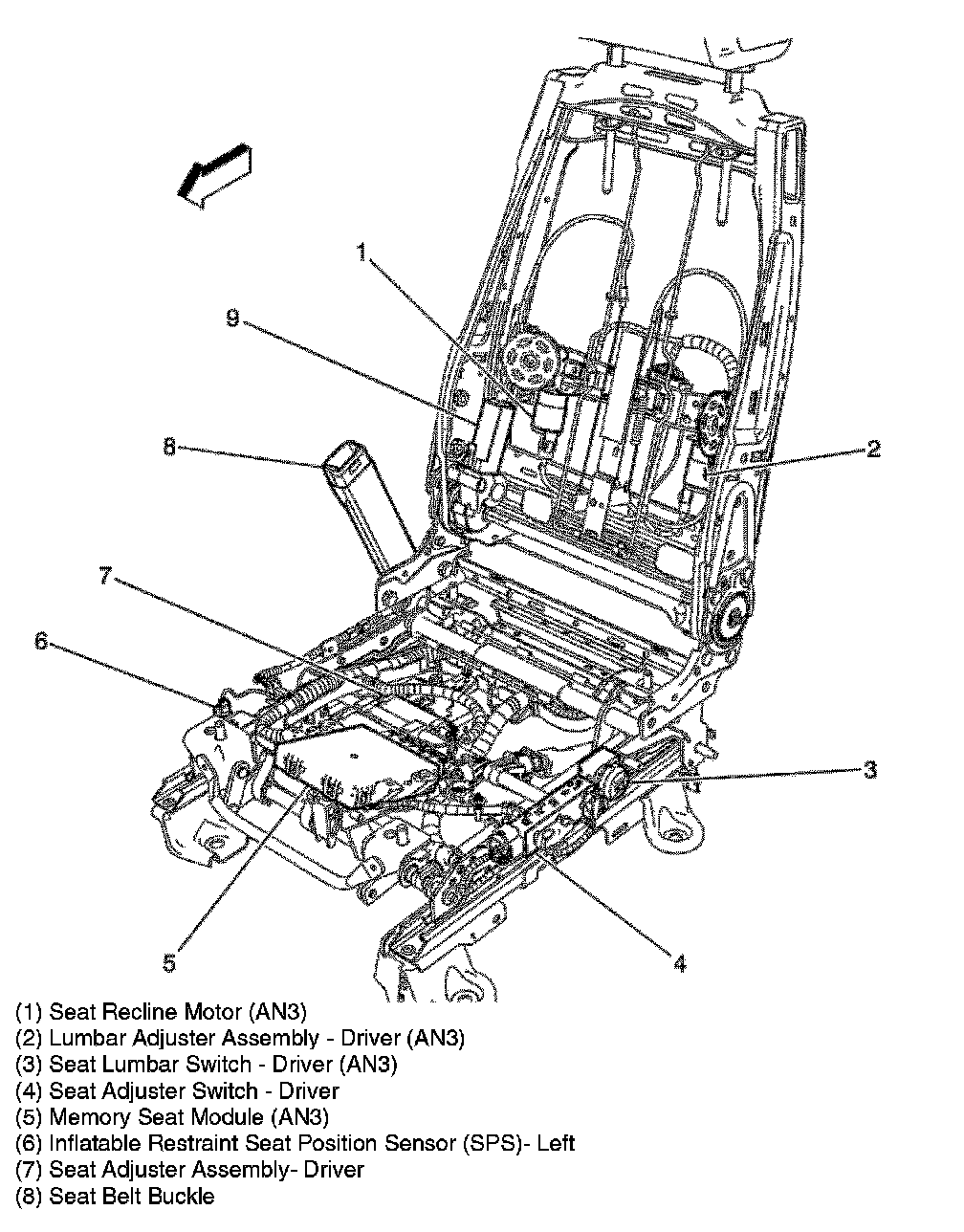 1

9

8

2

7

6

3

5

4

(1) Seat Recline Motor (AN3)
(2) Lumbar Adjuster Assembly - Driver (AN3)
(3) Seat Lumbar Switch - Driver (AN3)
(4) Seat Adjuster Switch - Driver
(5) Memory Seat Module (AN3)
(6) Inflatable Restraint Seat Position Sensor (SPS)- Left
(7) Seat Adjuster Assembly- Driver
(8) Seat Belt Buckle