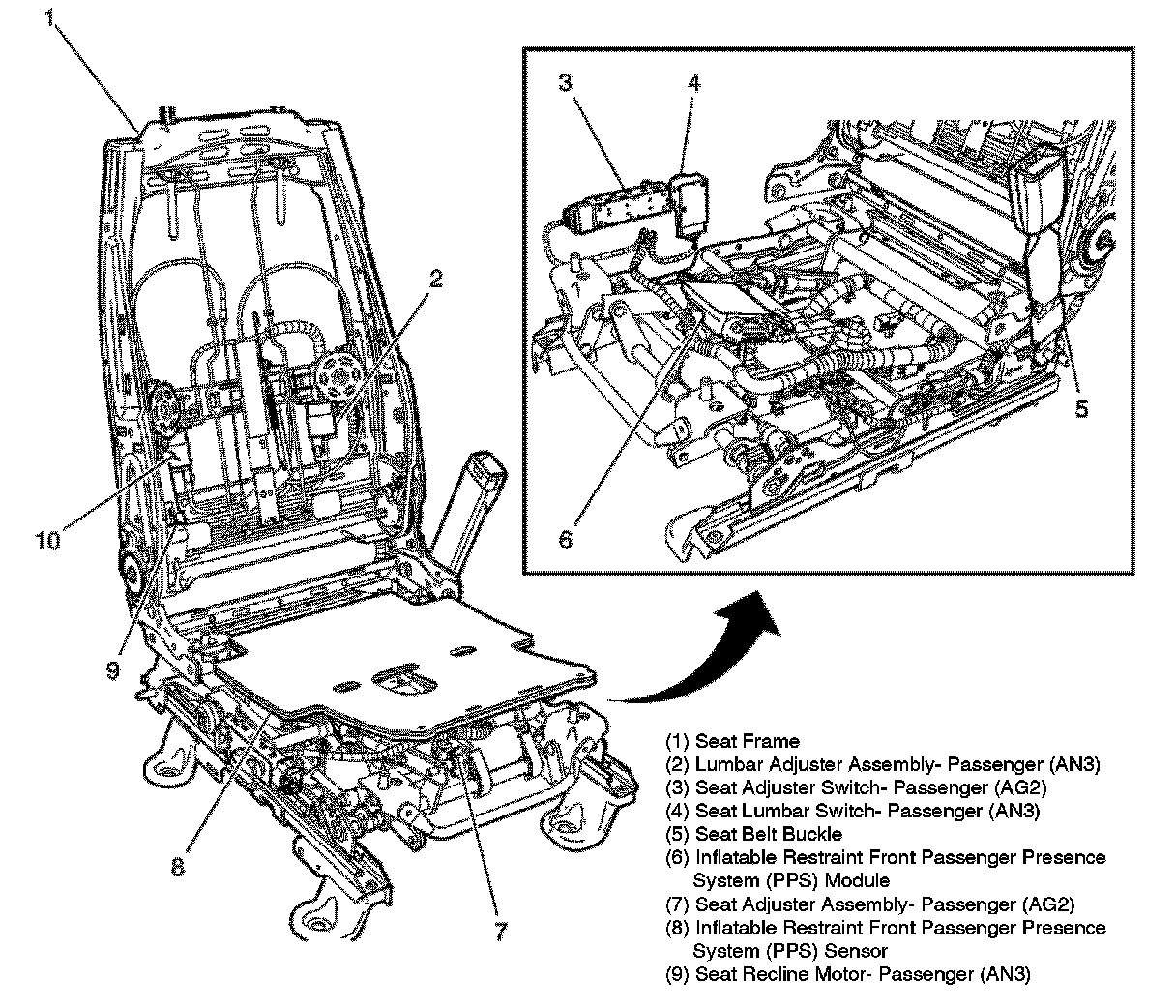 1

2

10

9

8

7

3

4

5

6

(1) Seat Frame
(2) Lumbar Adjuster Assembly- Passenger (AN3)
(3) Seat Adjuster Switch- Passenger (AG2)
(4) Seat Lumbar Switch- Passenger (AN3)
(5) Seat Belt Buckle
(6) Inflatable Restraint Front Passenger Presence System (PPS) Module
(7) Seat Adjuster Assembly- Passenger (AG2)
(8) Inflatable Restraint Front Passenger Presence System (PPS) Sensor
(9) Seat Recline Motor- Passenger (AN3)