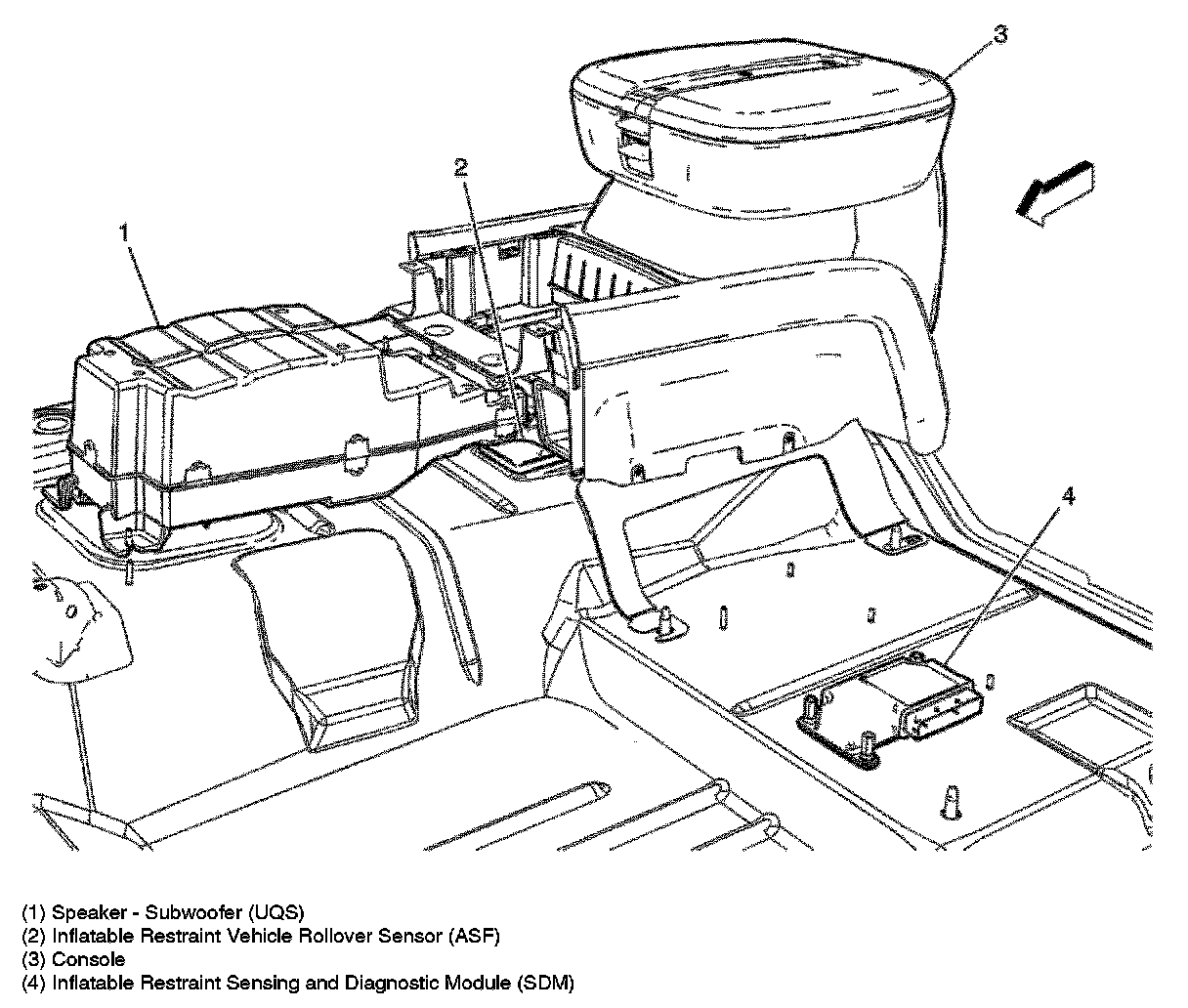 3

2

1

4

(1) Speaker - Subwoofer (UQS)
(2) Inflatable Restraint Vehicle Rollover Sensor (ASF)
(3) Console
(4) Inflatable Restraint Sensing and Diagnostic Module (SDM)