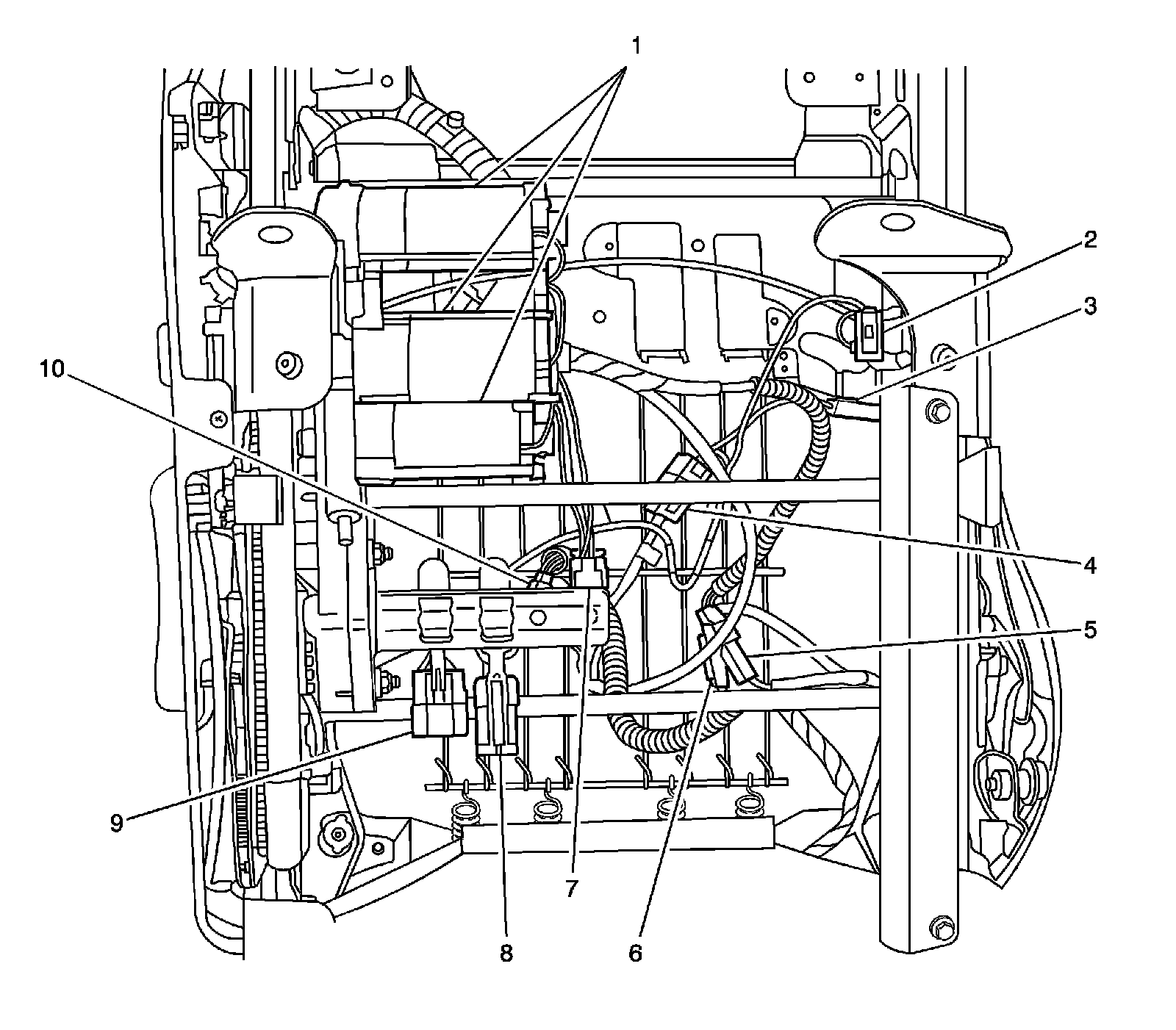 1
2
3
10
4
5
9
7
8
6