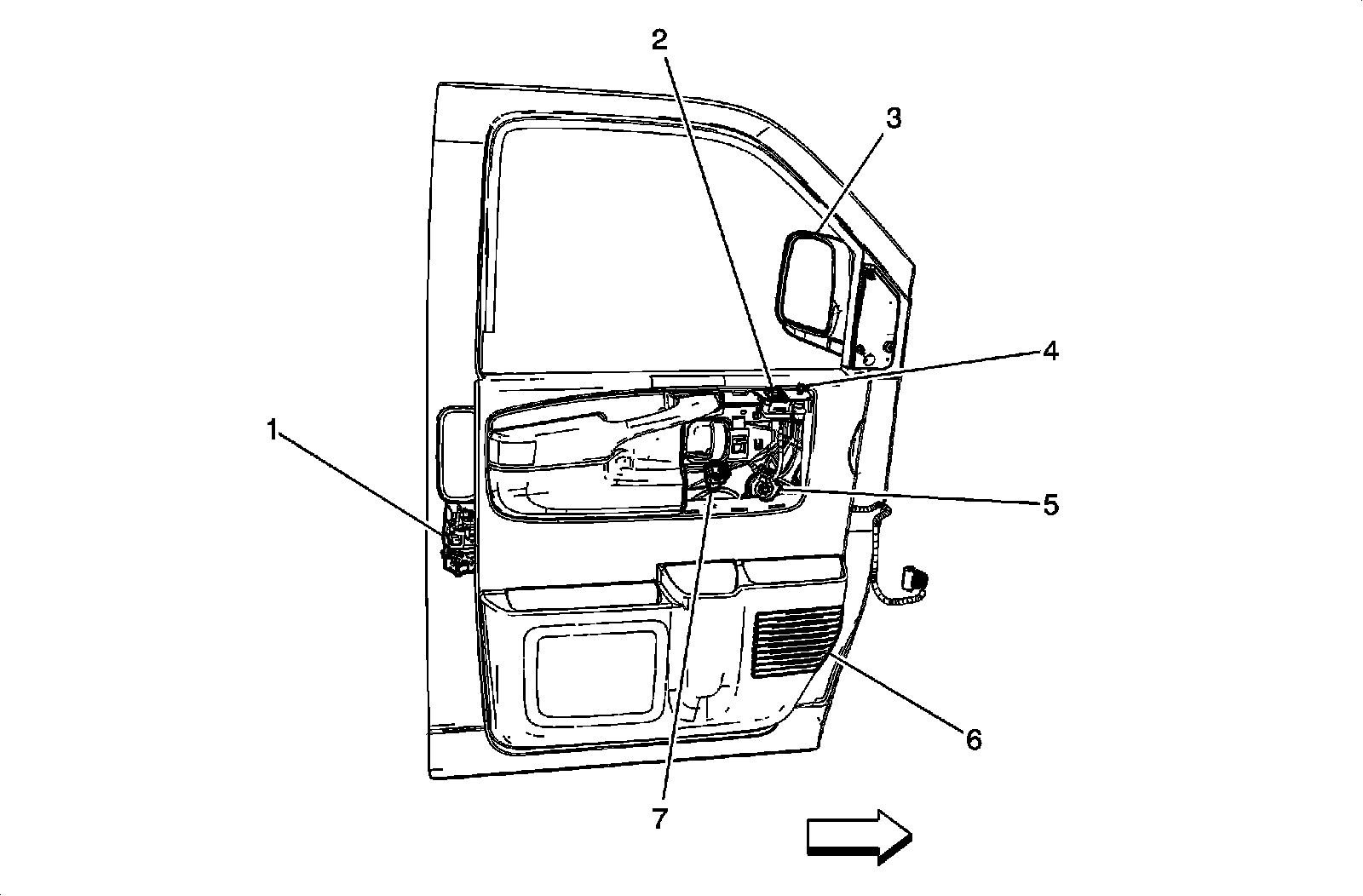 2
3
4
1
5
6
7