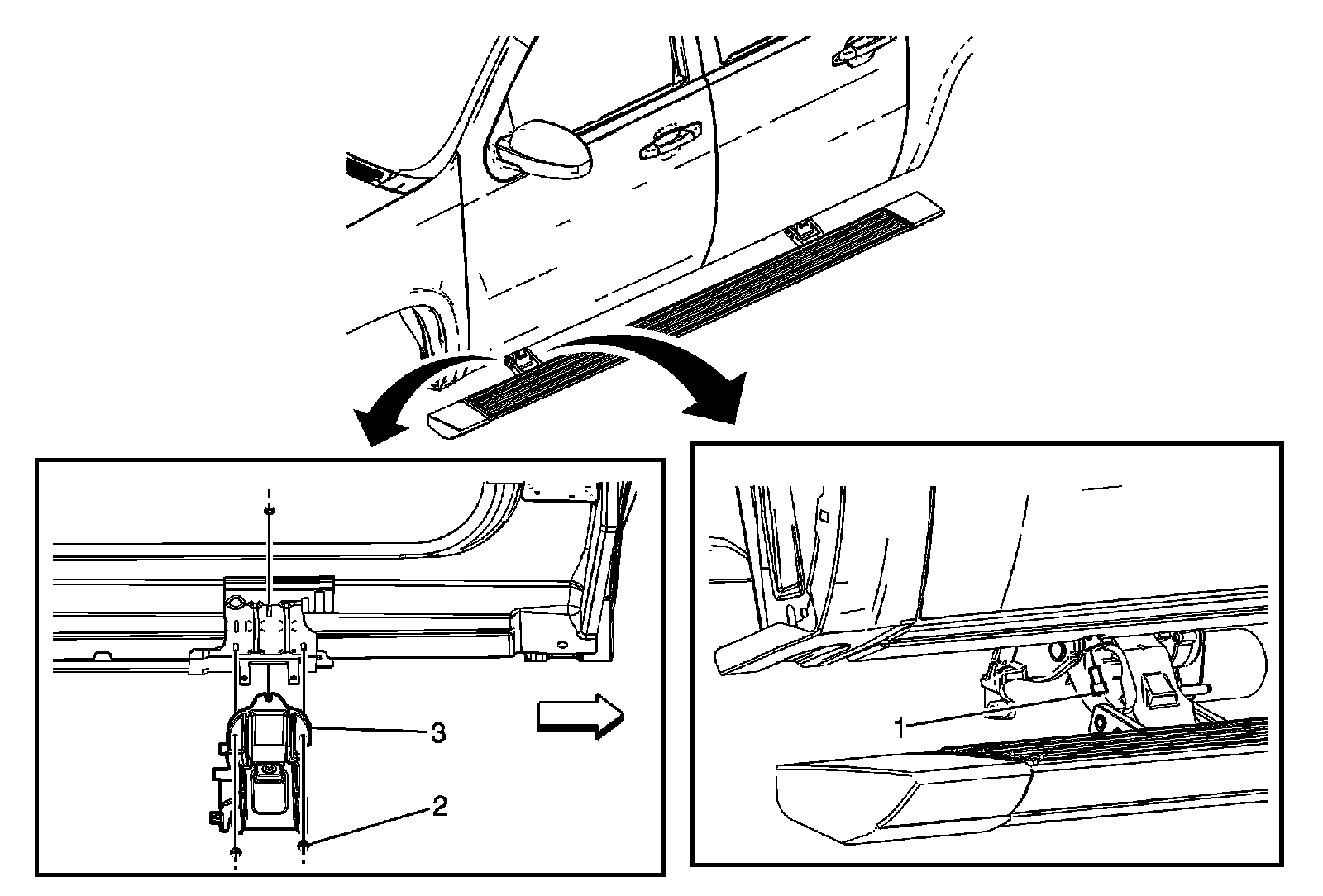 3
2
1