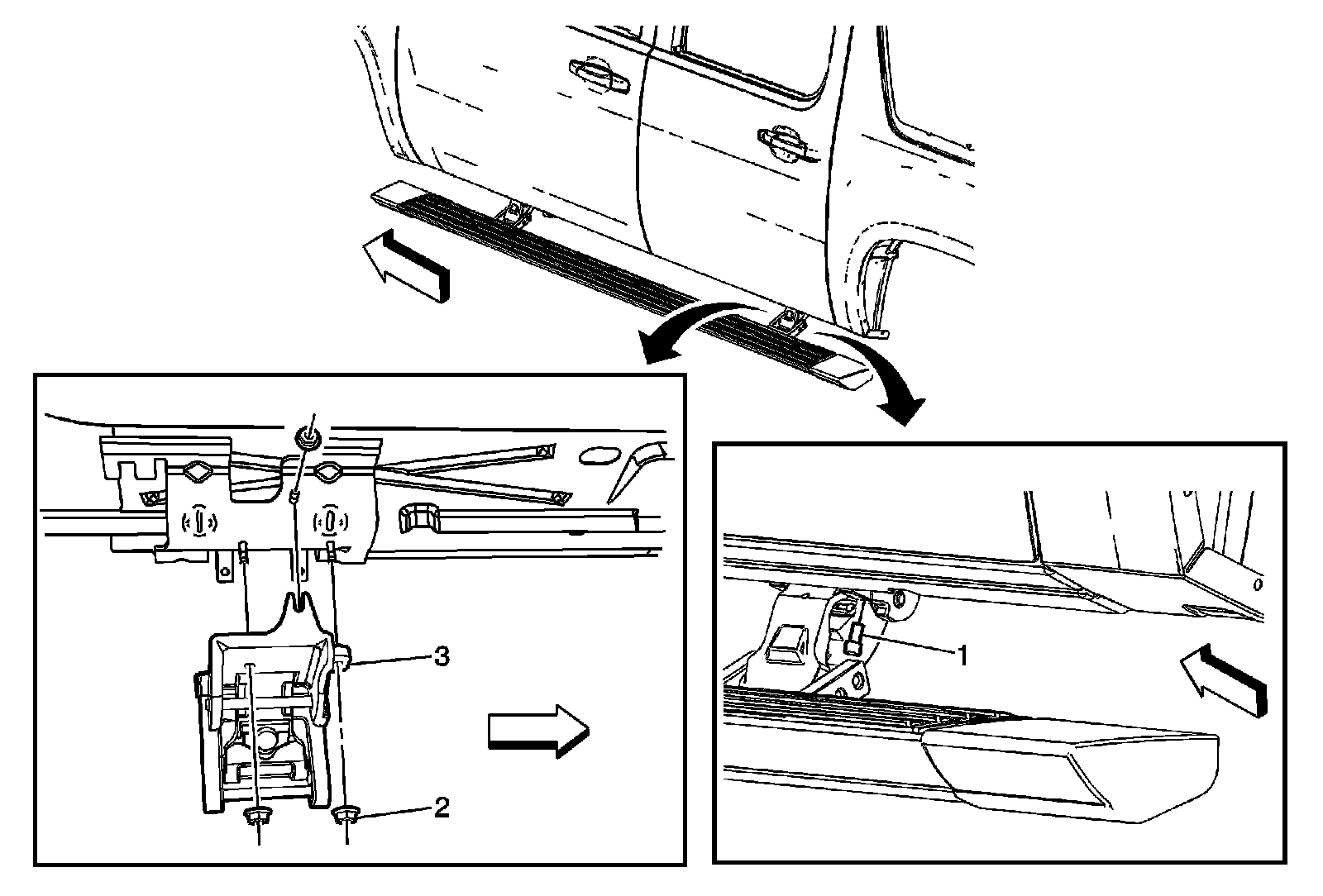 3

2

1