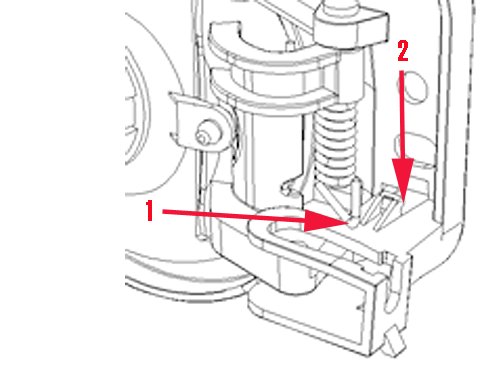 2
1