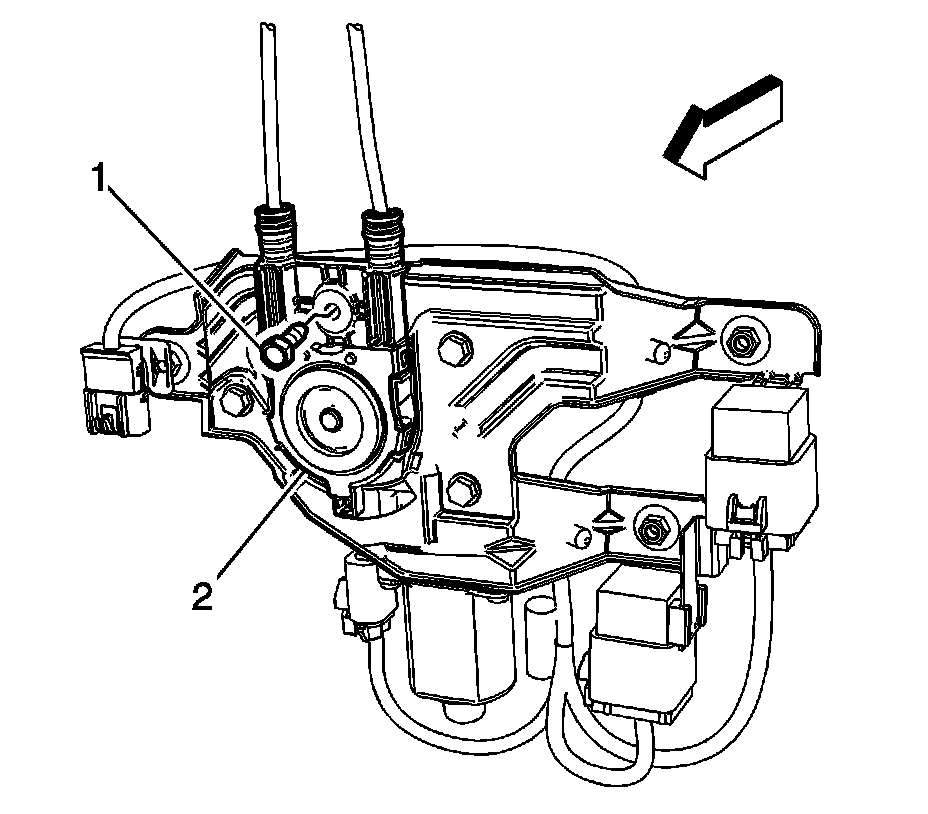 1

2