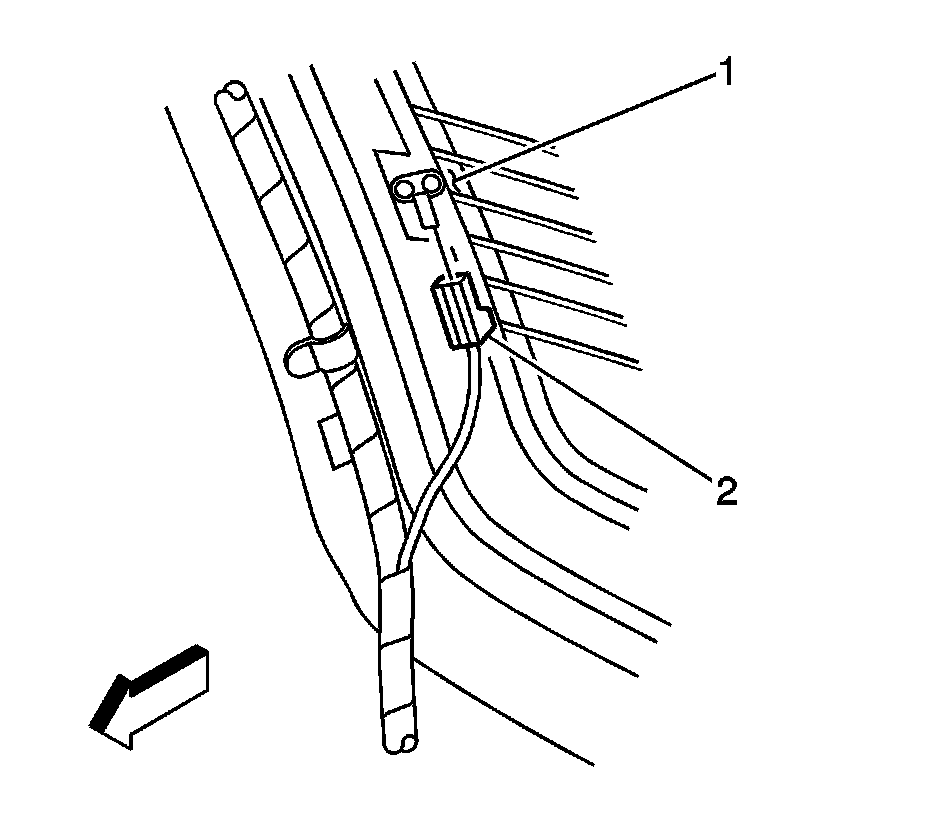 1
2