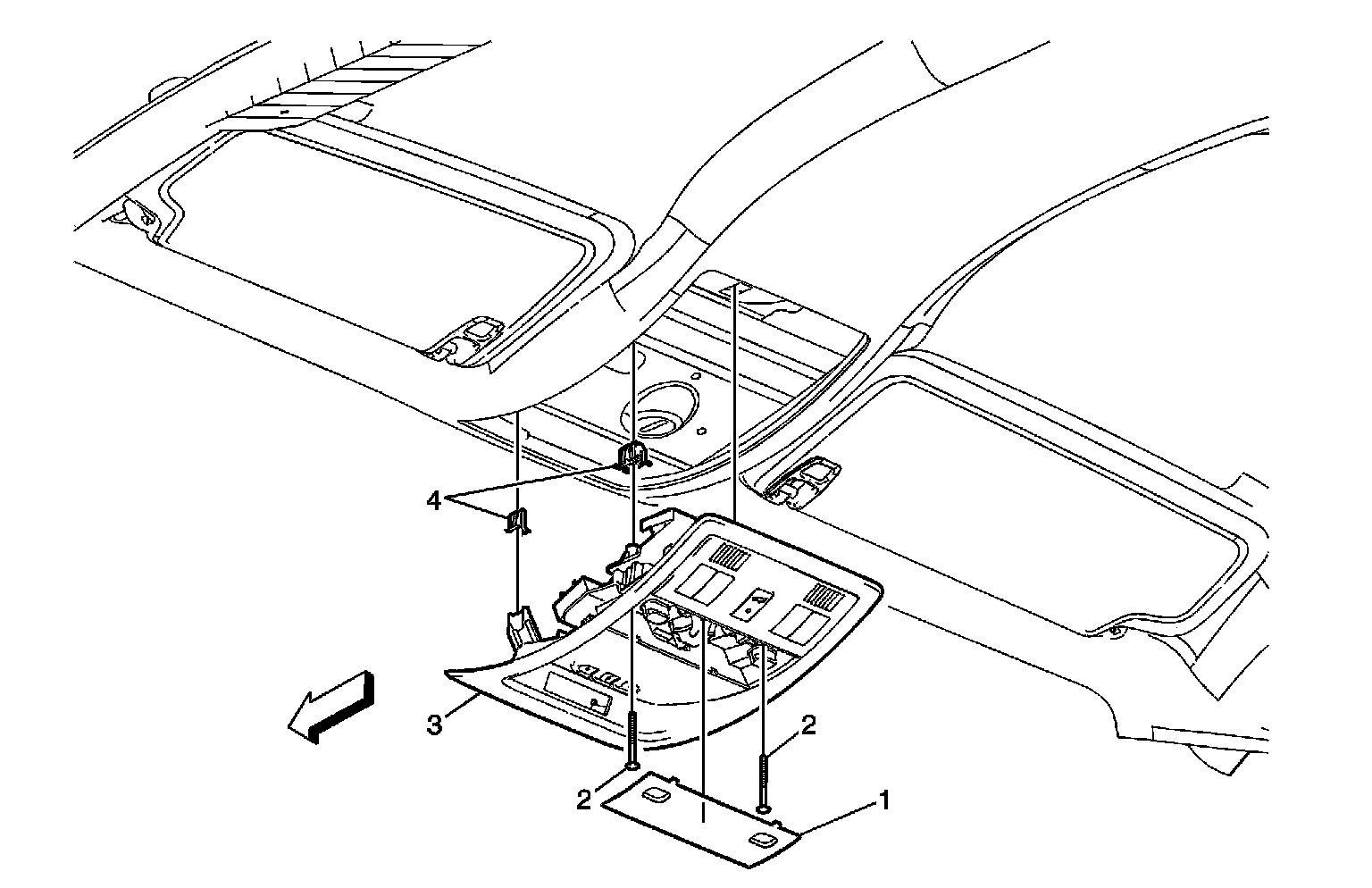 4
3
2
2
1