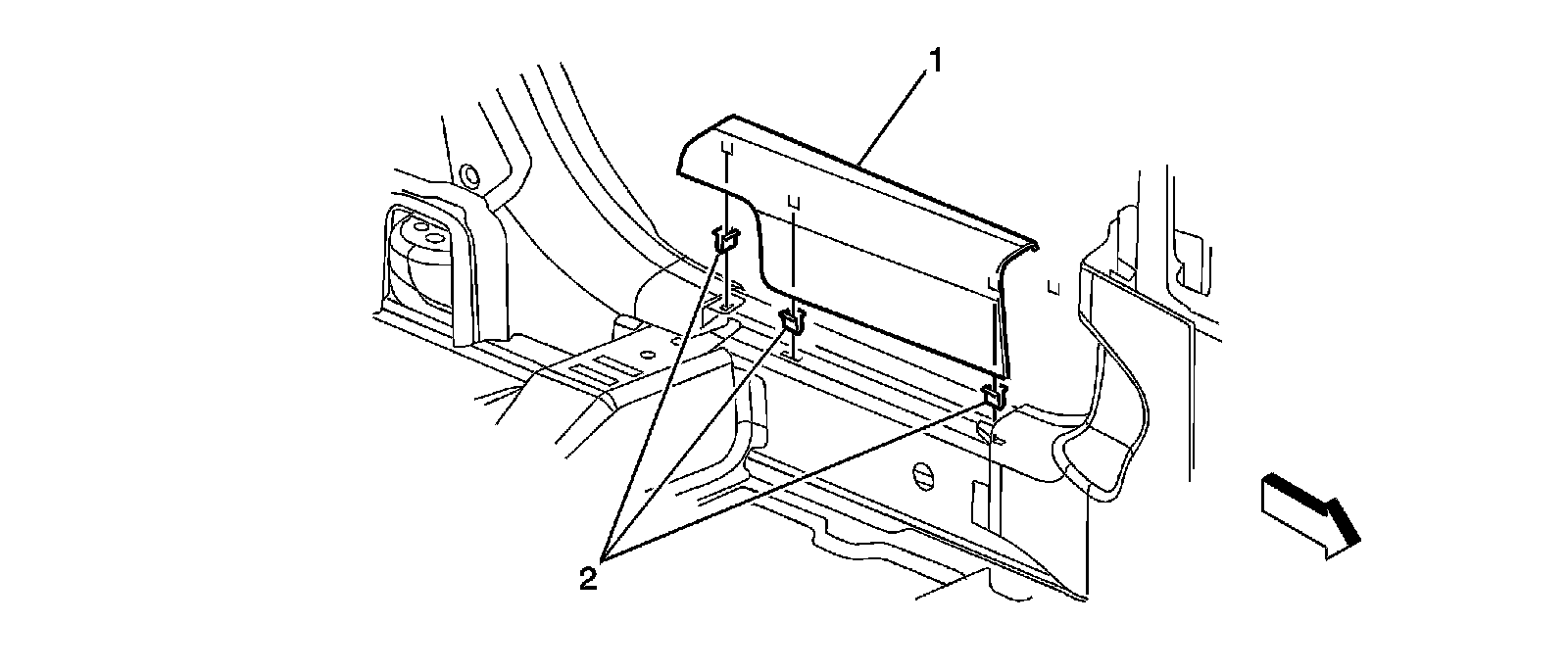 1

2