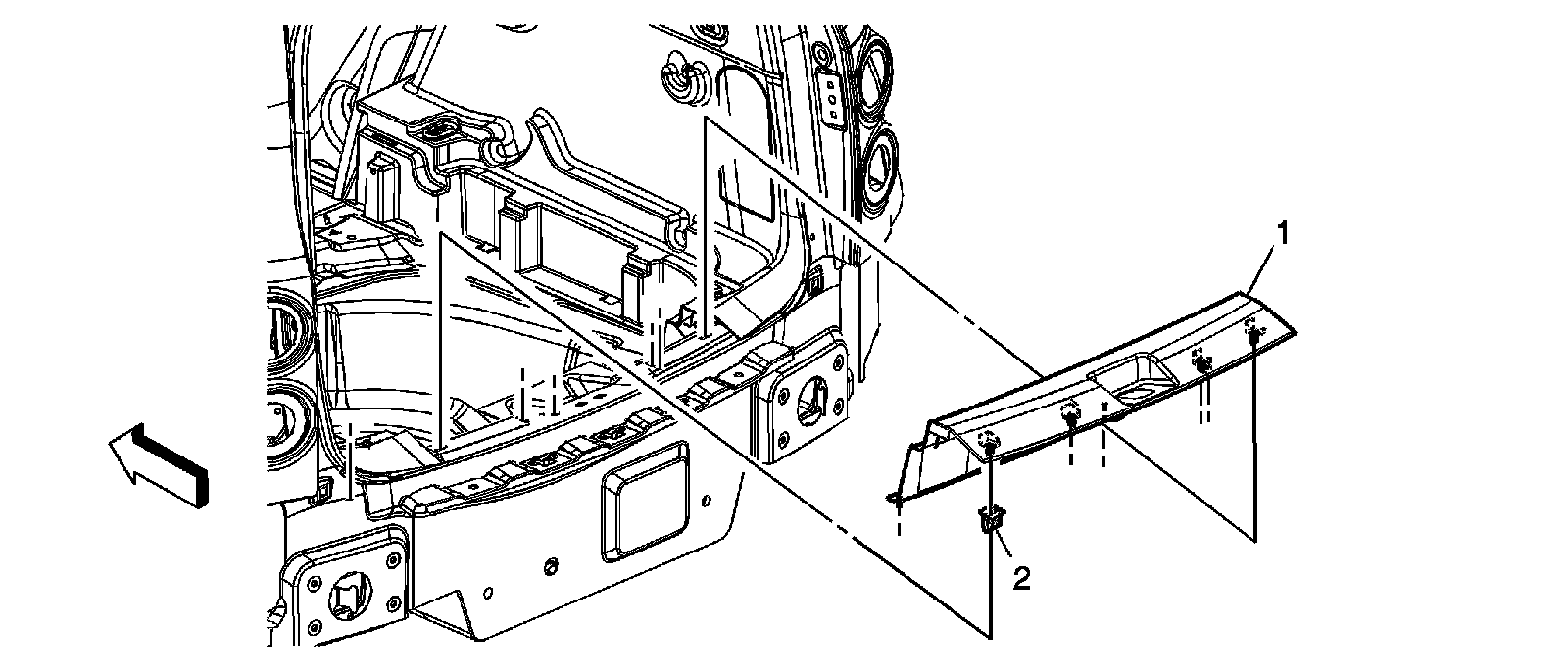 1
2