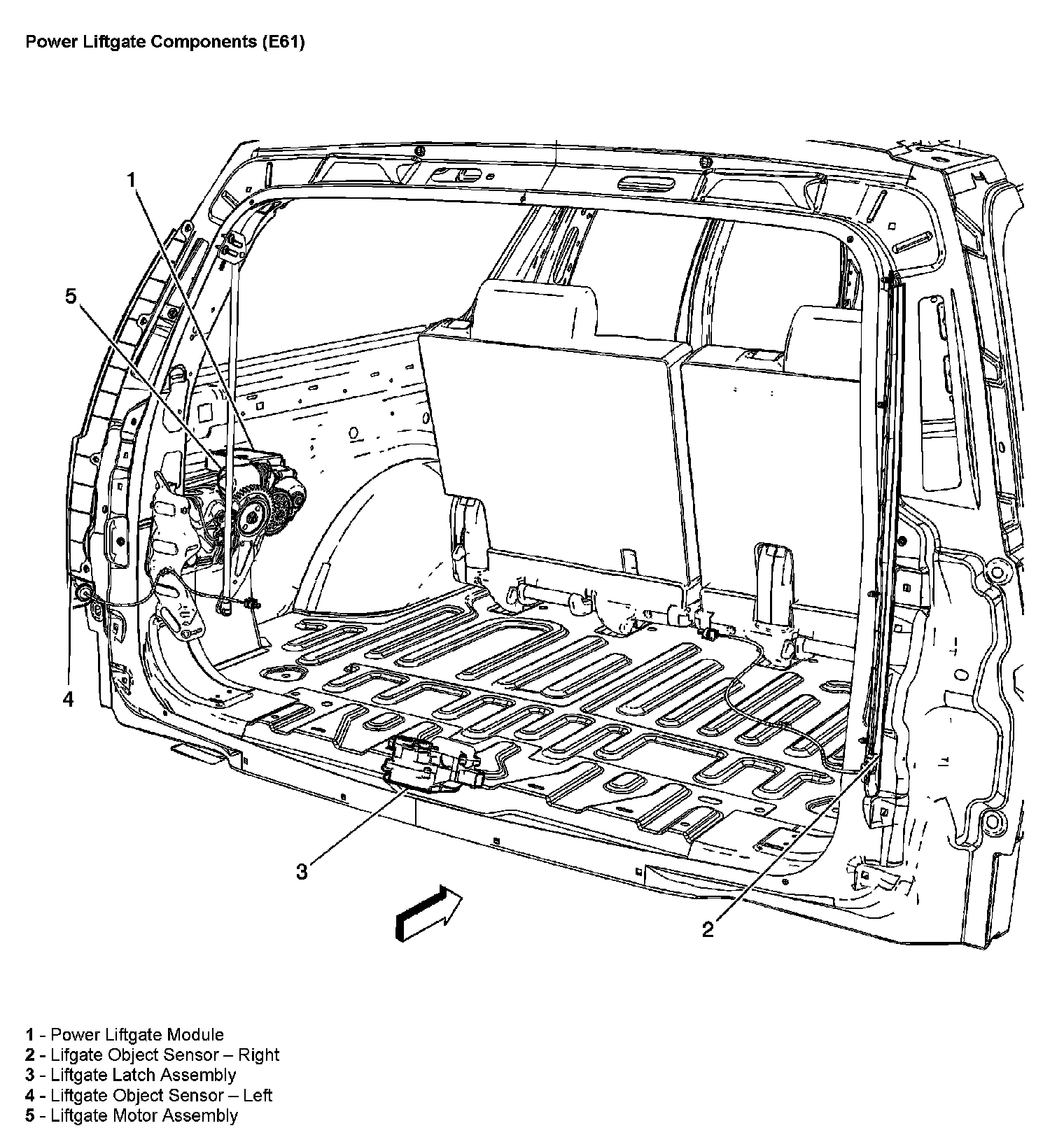 Power Liftgate Components (E61)

1

5

4

3

2

1 - Power Liftgate Module
2 - Lifgate Object Sensor – Right
3 - Liftgate Latch Assembly
4 - Liftgate Object Sensor – Left
5 - Liftgate Motor Assembly