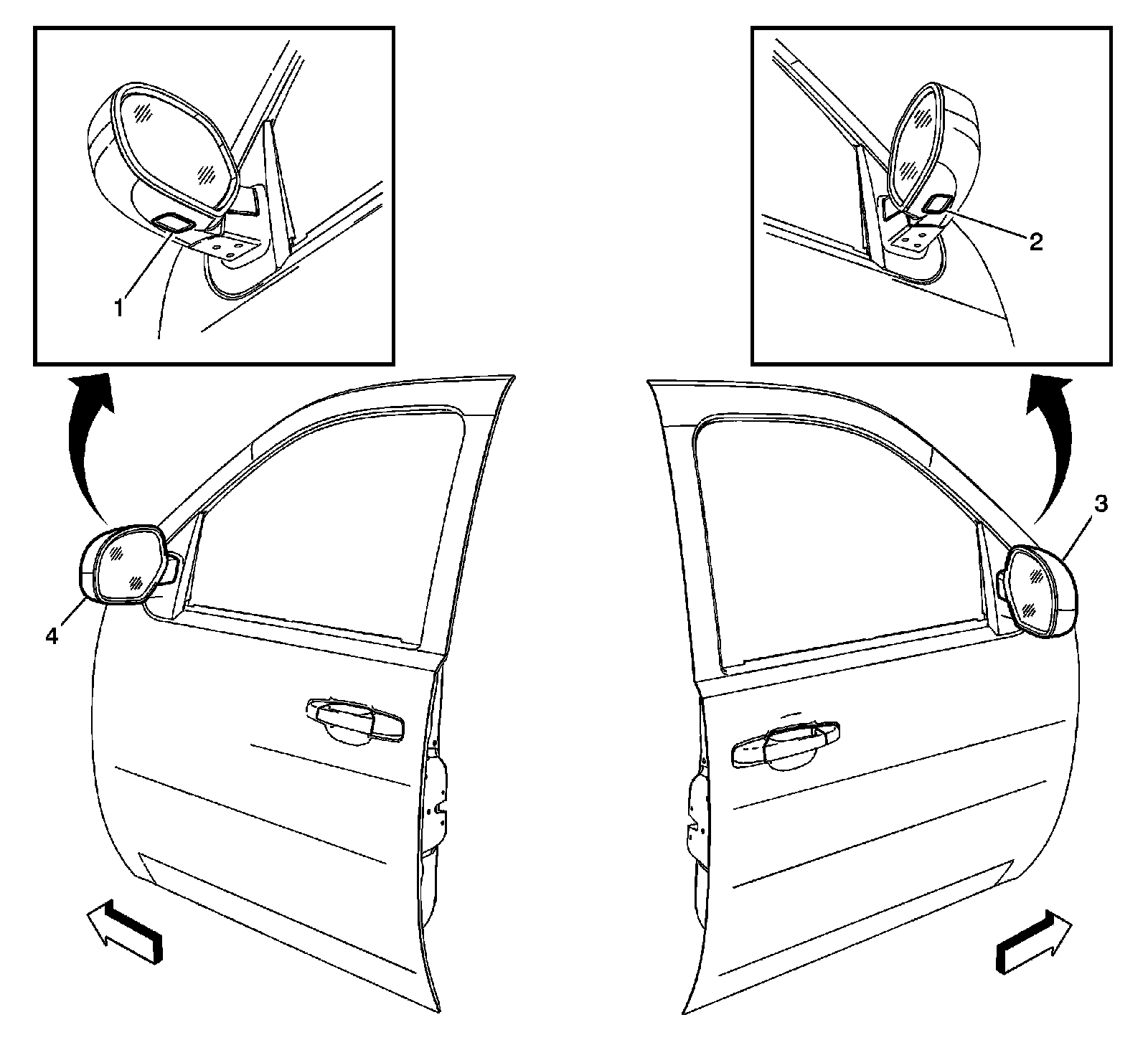 1

2

3

4