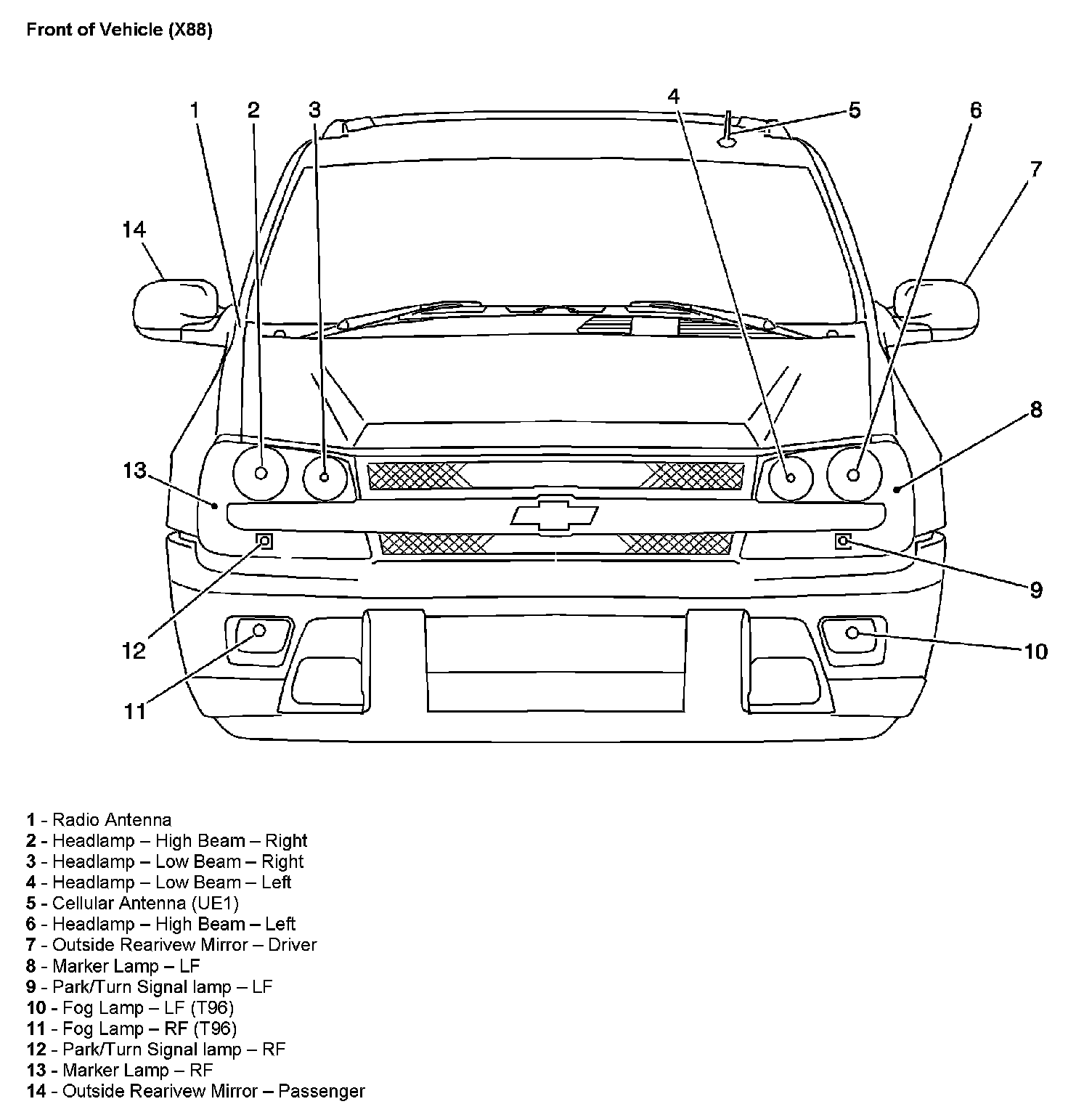 Front of Vehicle (X88)

1
2
3
4
5
6
7
14
8
13
9
12
10
11

1 - Radio Antenna
2 - Headlamp – High Beam – Right
3 - Headlamp – Low Beam – Right
4 - Headlamp – Low Beam – Left
5 - Cellular Antenna (UE1)
6 - Headlamp – High Beam – Left
7 - Outside Rearivew Mirror – Driver
8 - Marker Lamp – LF
9 - Park/Turn Signal lamp – LF
10 - Fog Lamp – LF (T96)
11 - Fog Lamp – RF (T96)
12 - Park/Turn Signal lamp – RF
13 - Marker Lamp – RF
14 - Outside Rearivew Mirror – Passenger