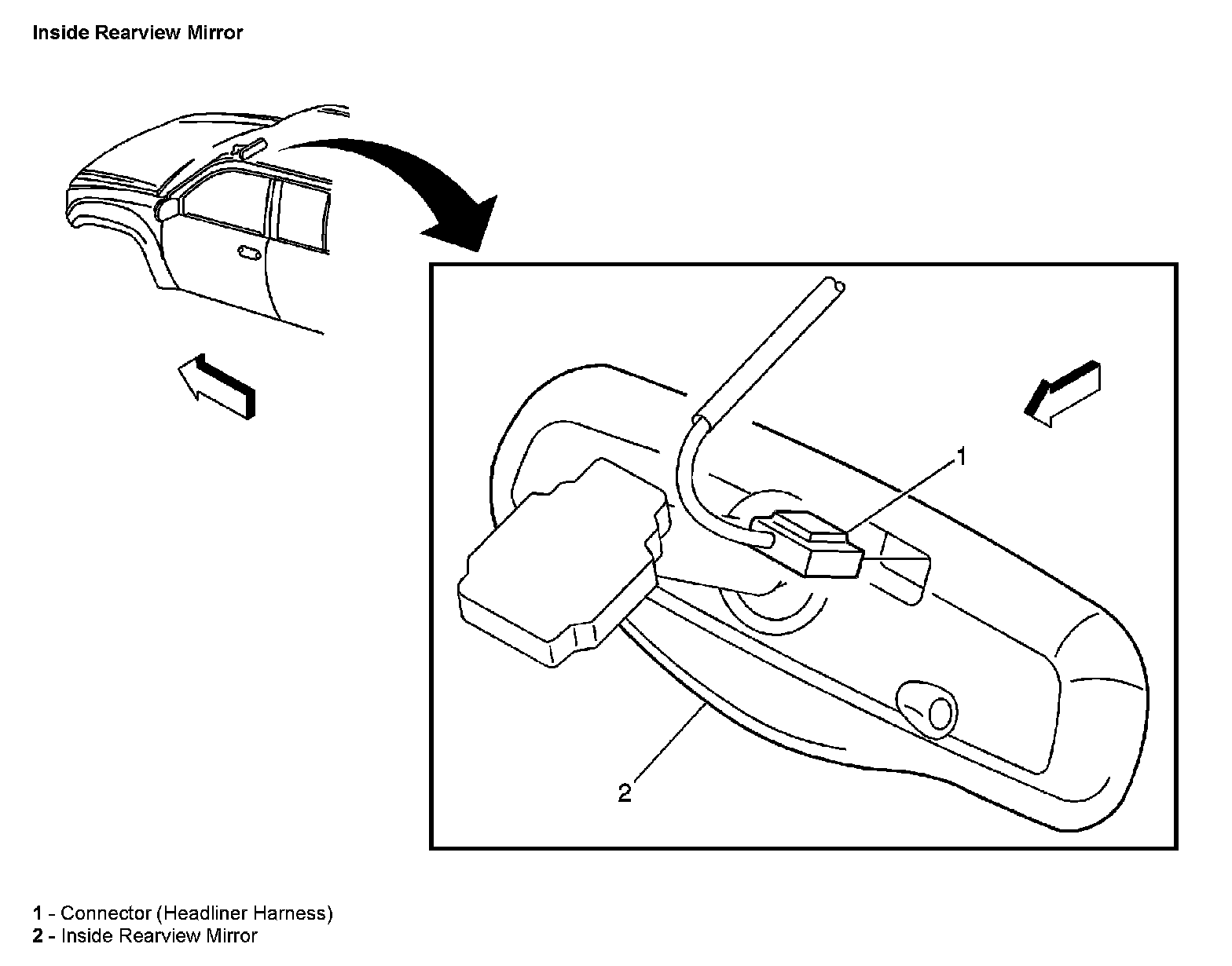 Inside Rearview Mirror

1

2

1 - Connector (Headliner Harness)
2 - Inside Rearview Mirror