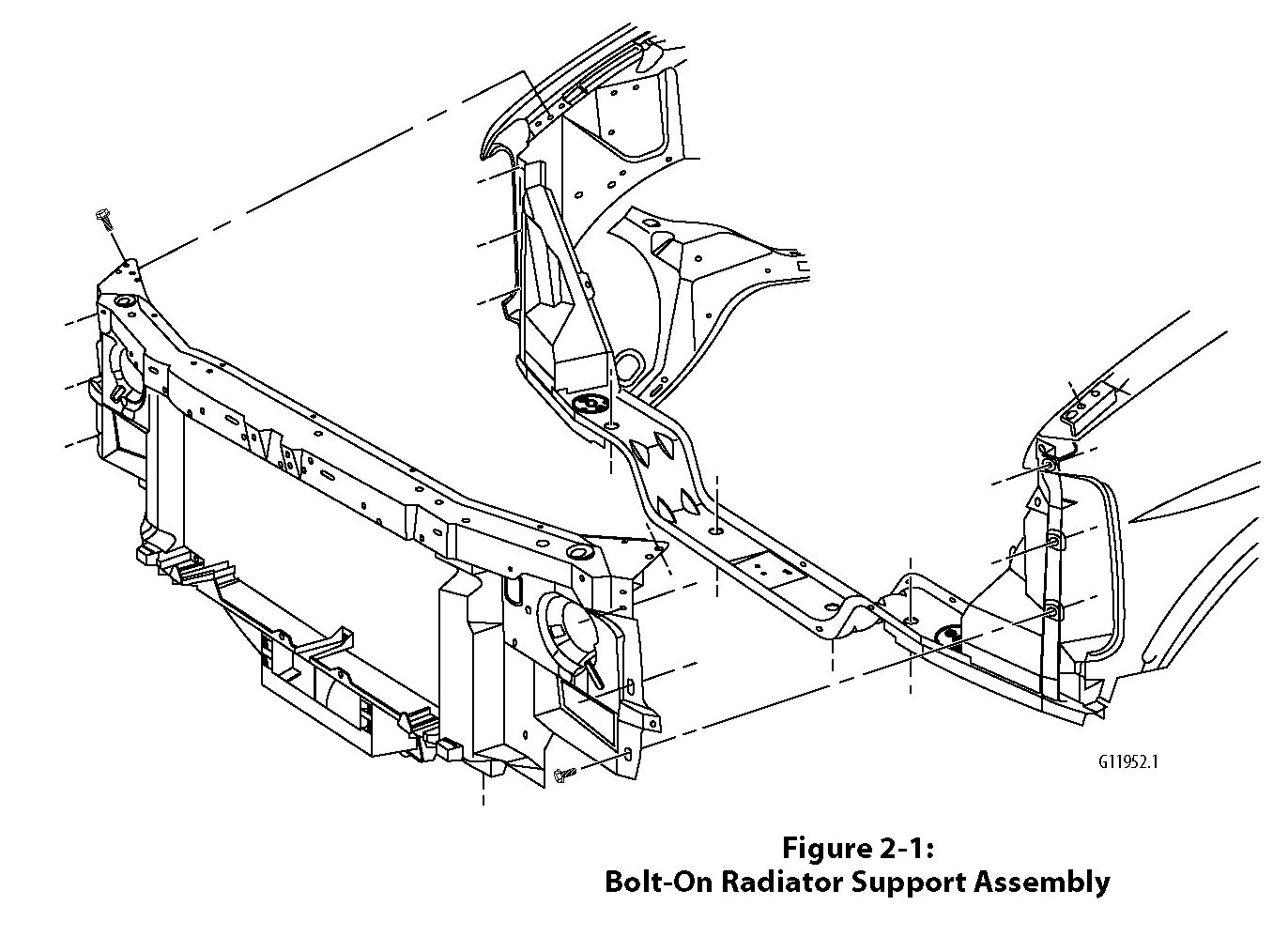 G11952.1

Figure 2-1:
Bolt-On Radiator Support Assembly