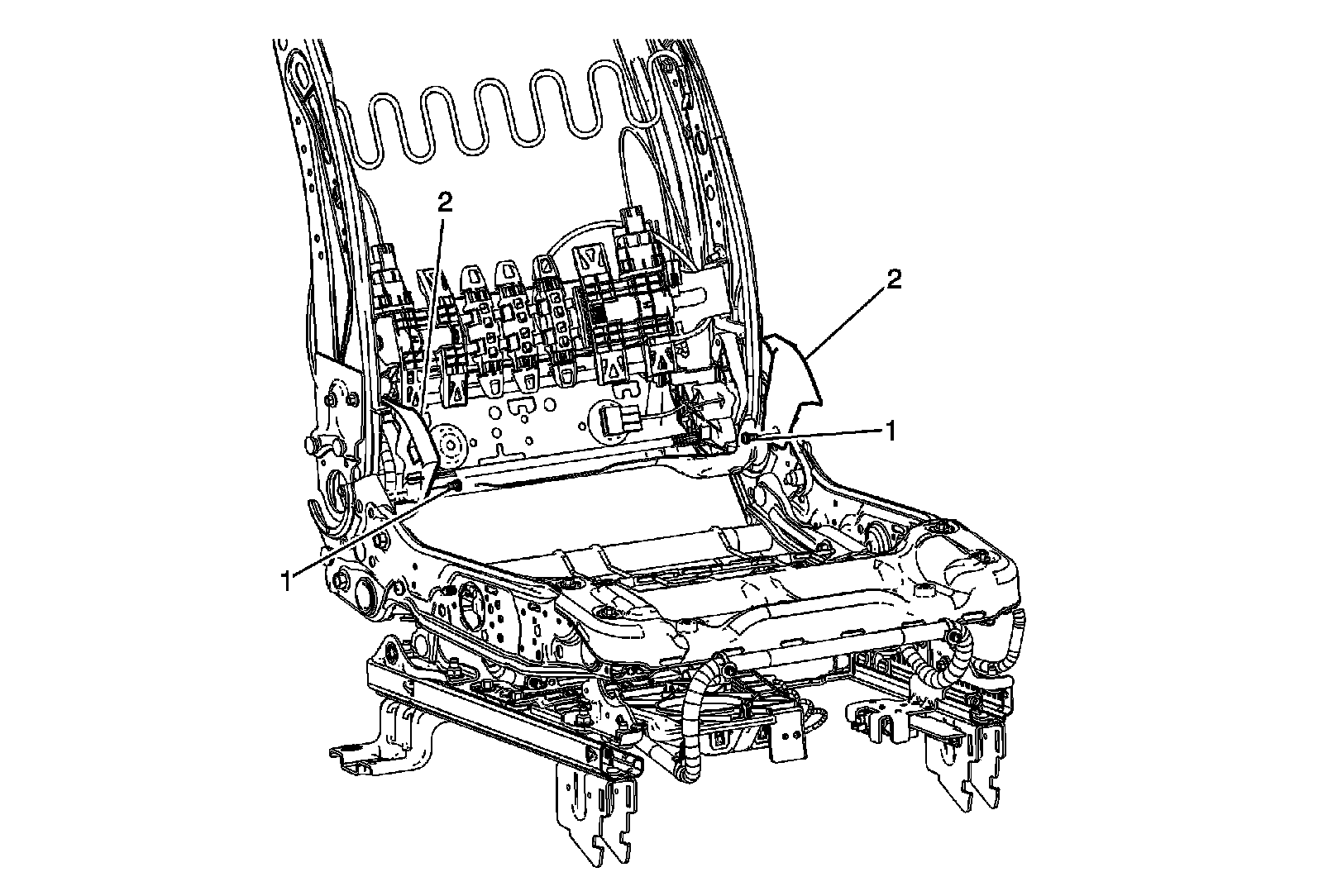 2
2
1
1