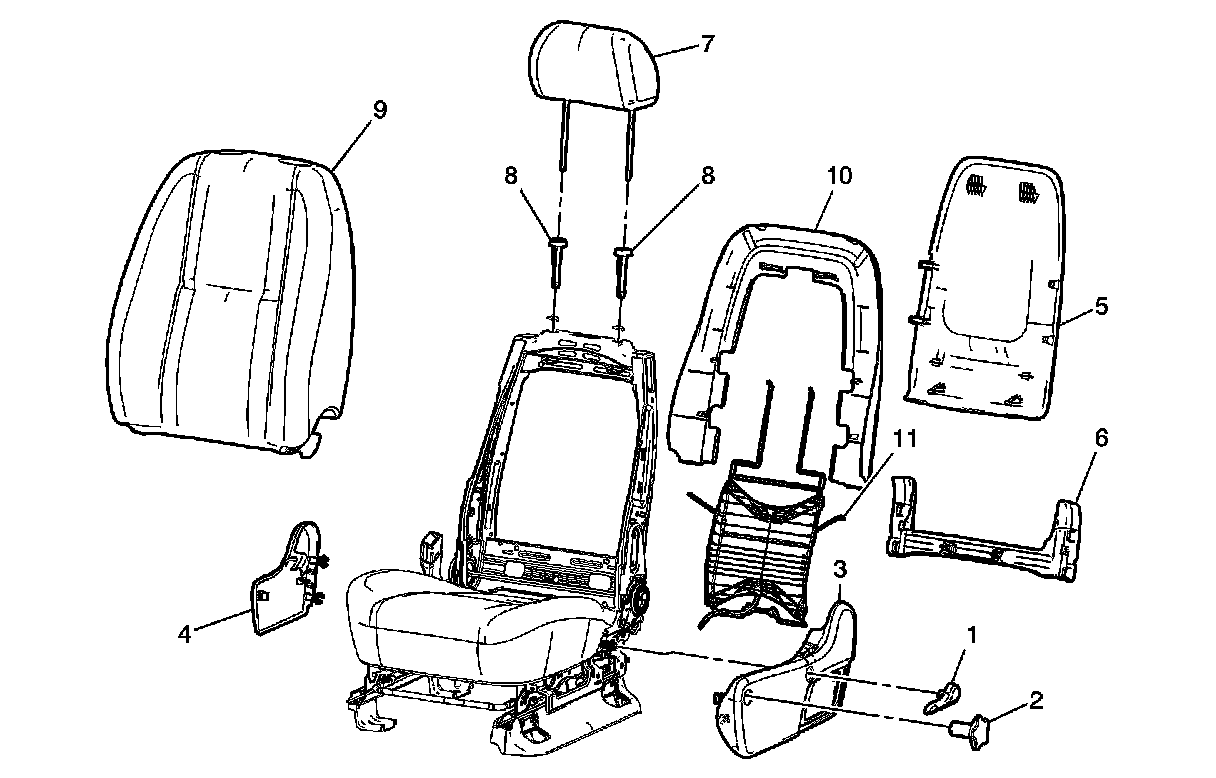 7
9
8
8
10
5
11
6
4
3
1
2