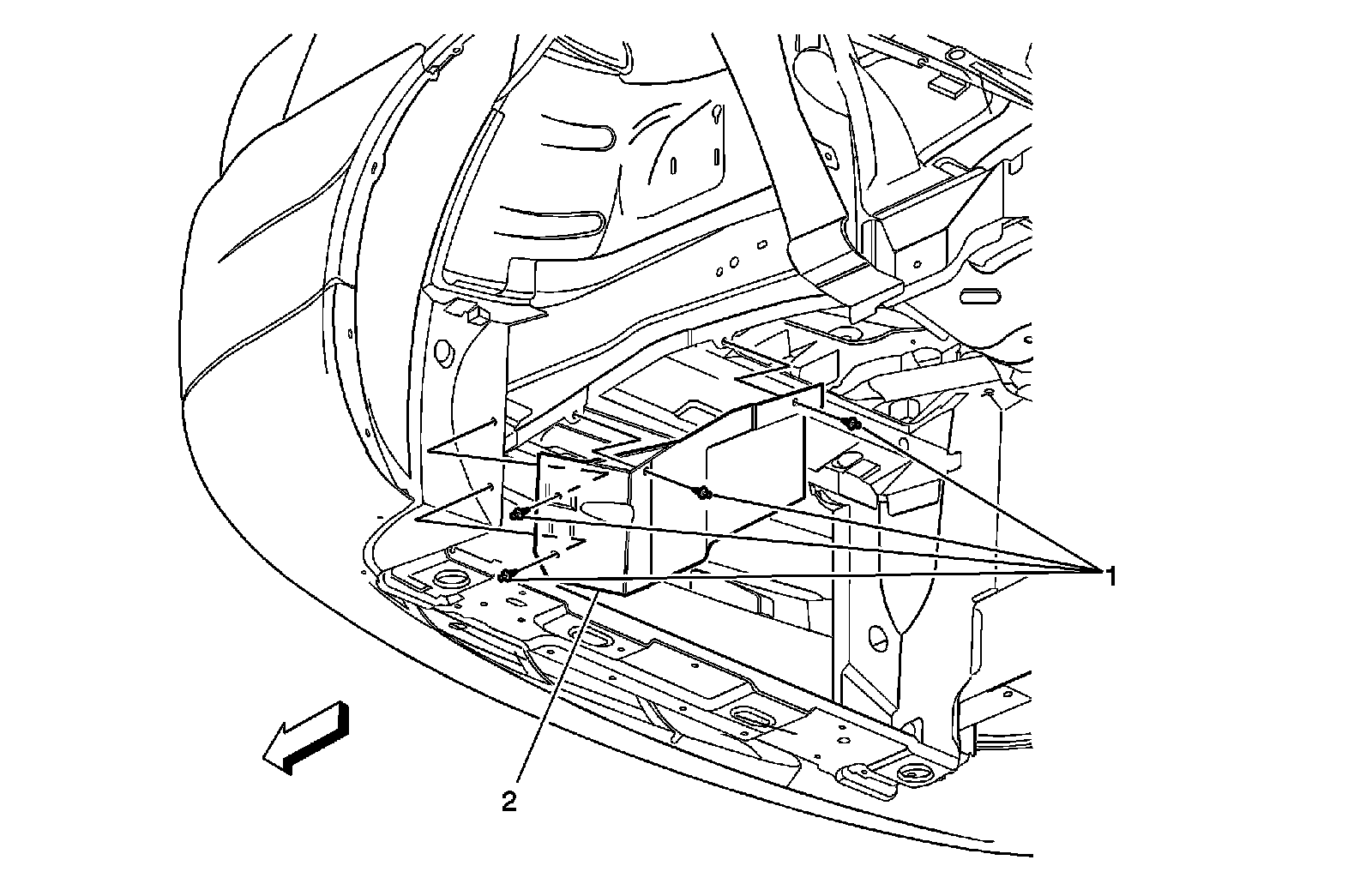 1
2