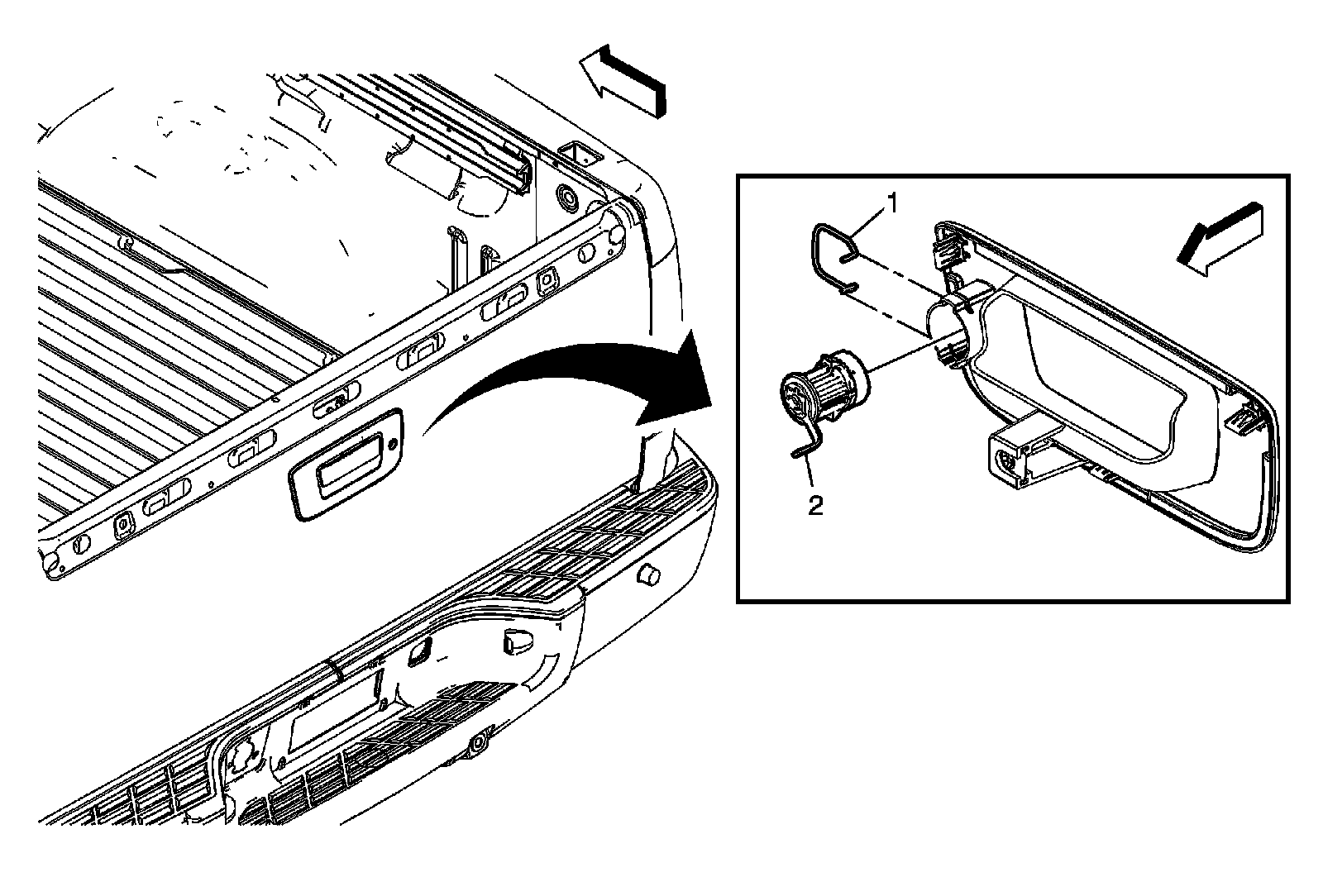 1

2