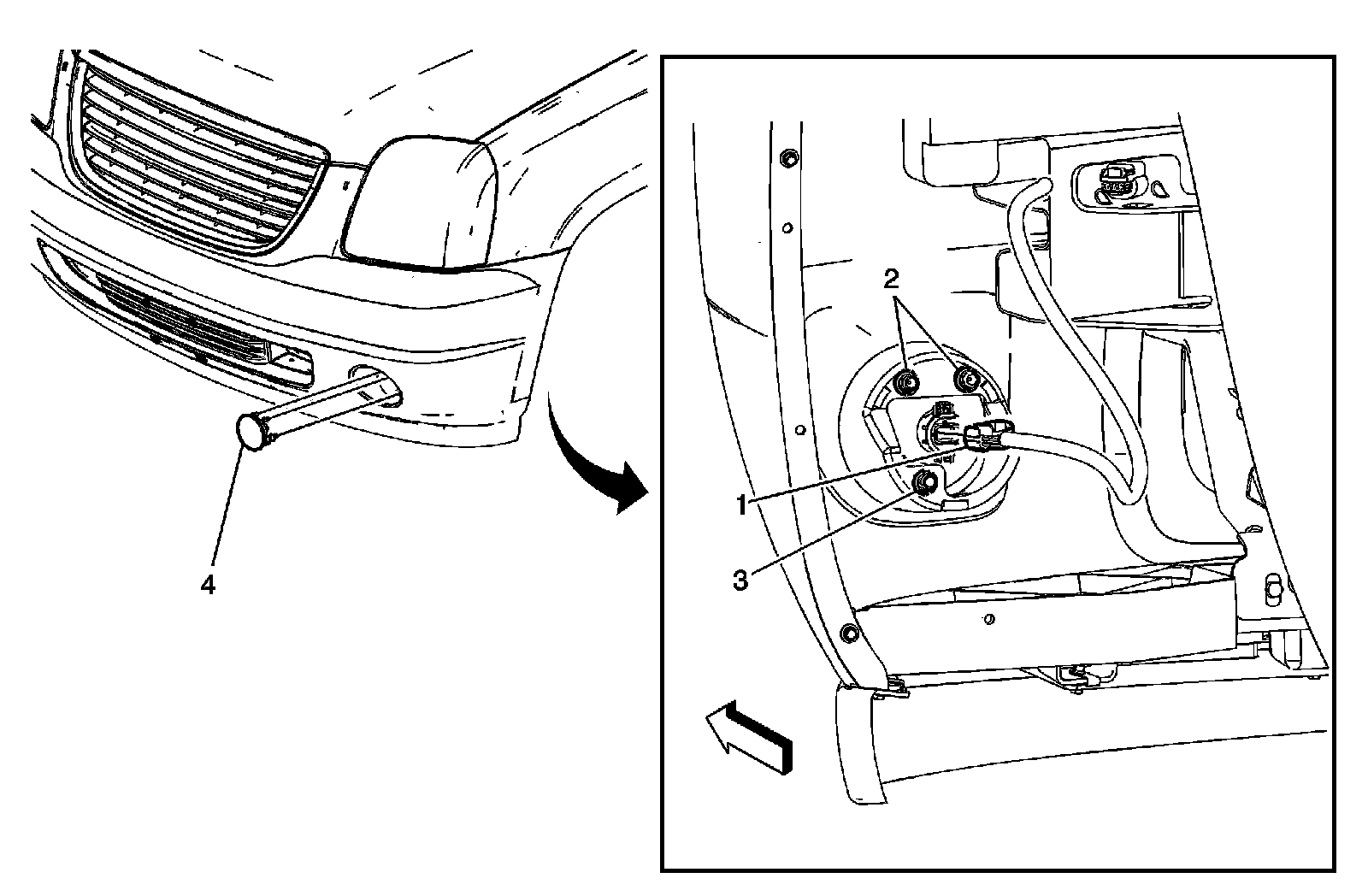 4

2

1

3