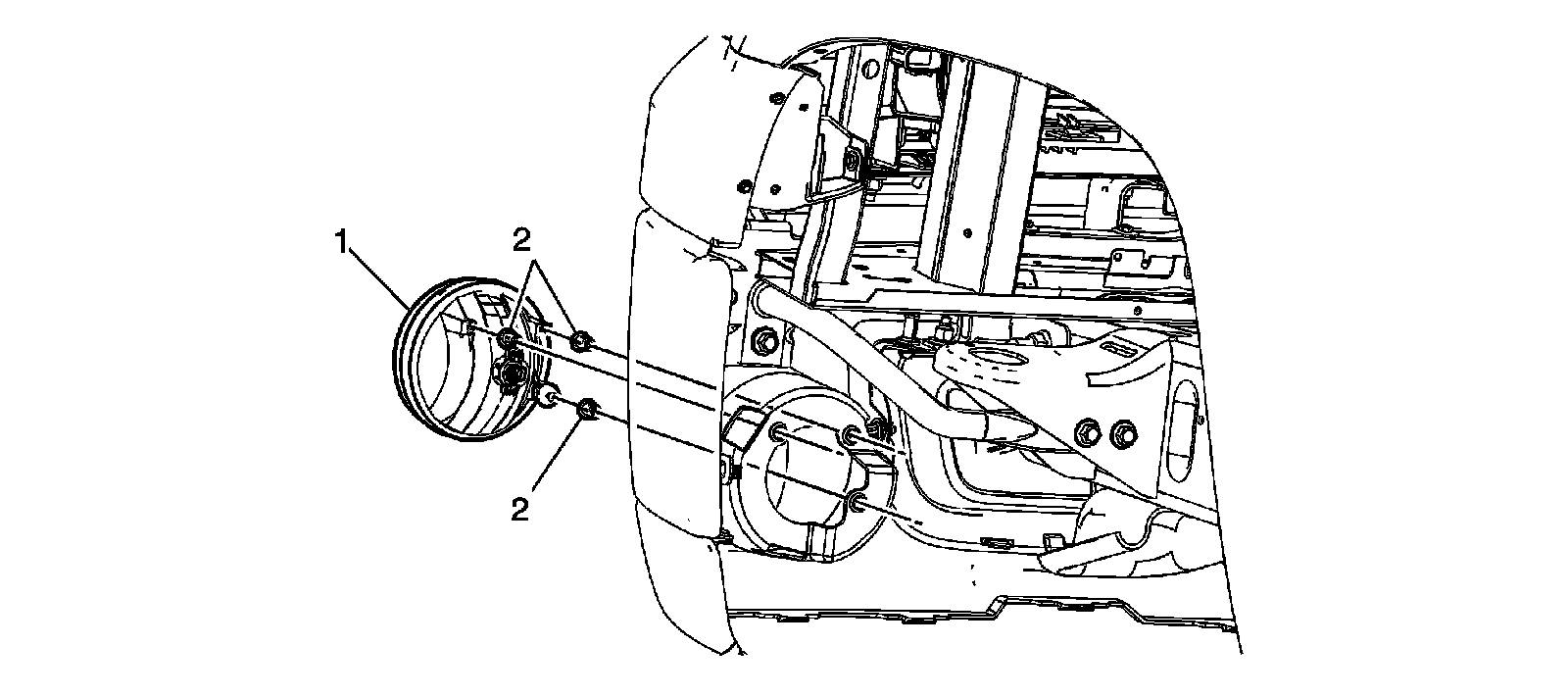 1
2
2