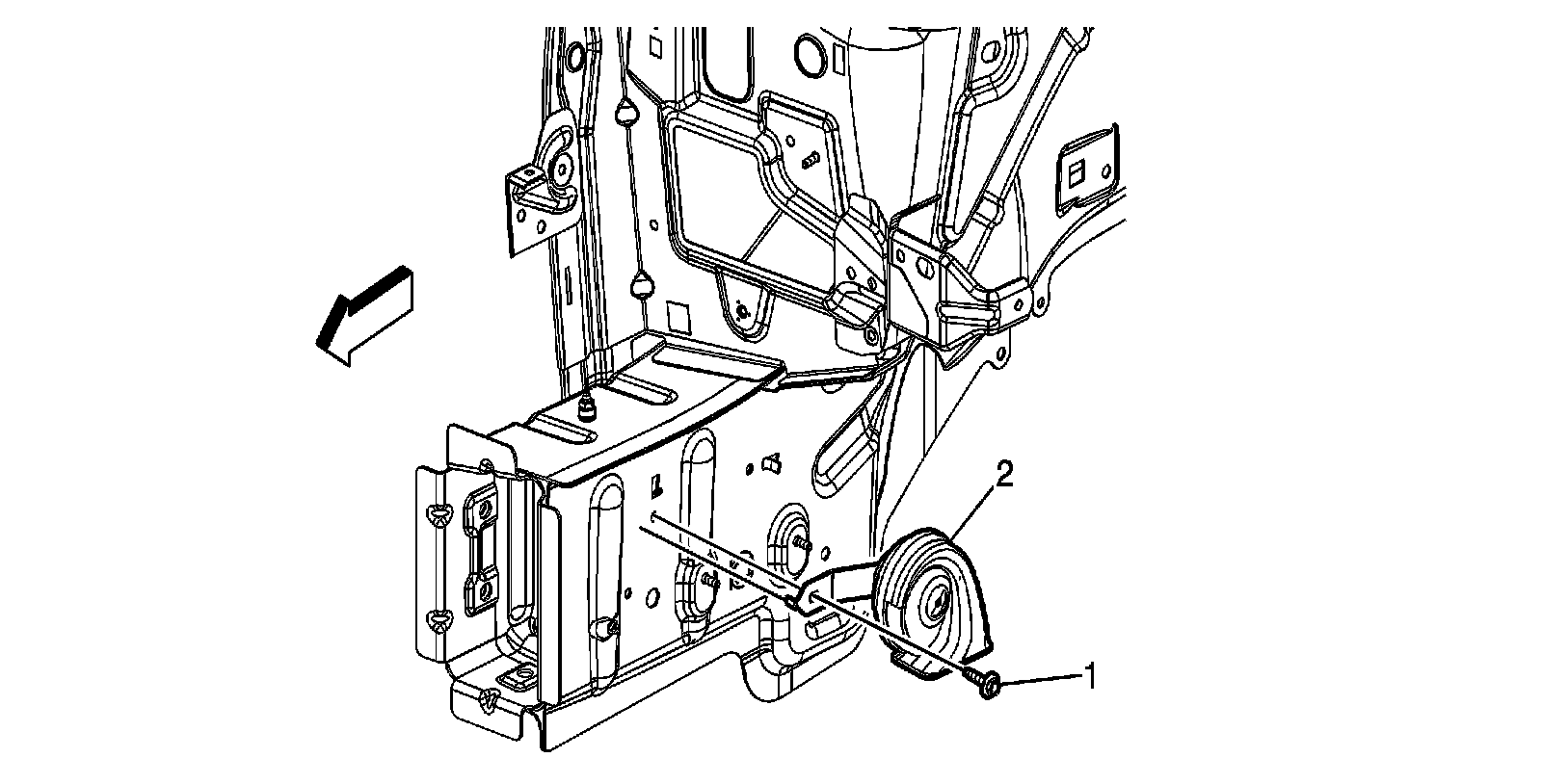 2
1