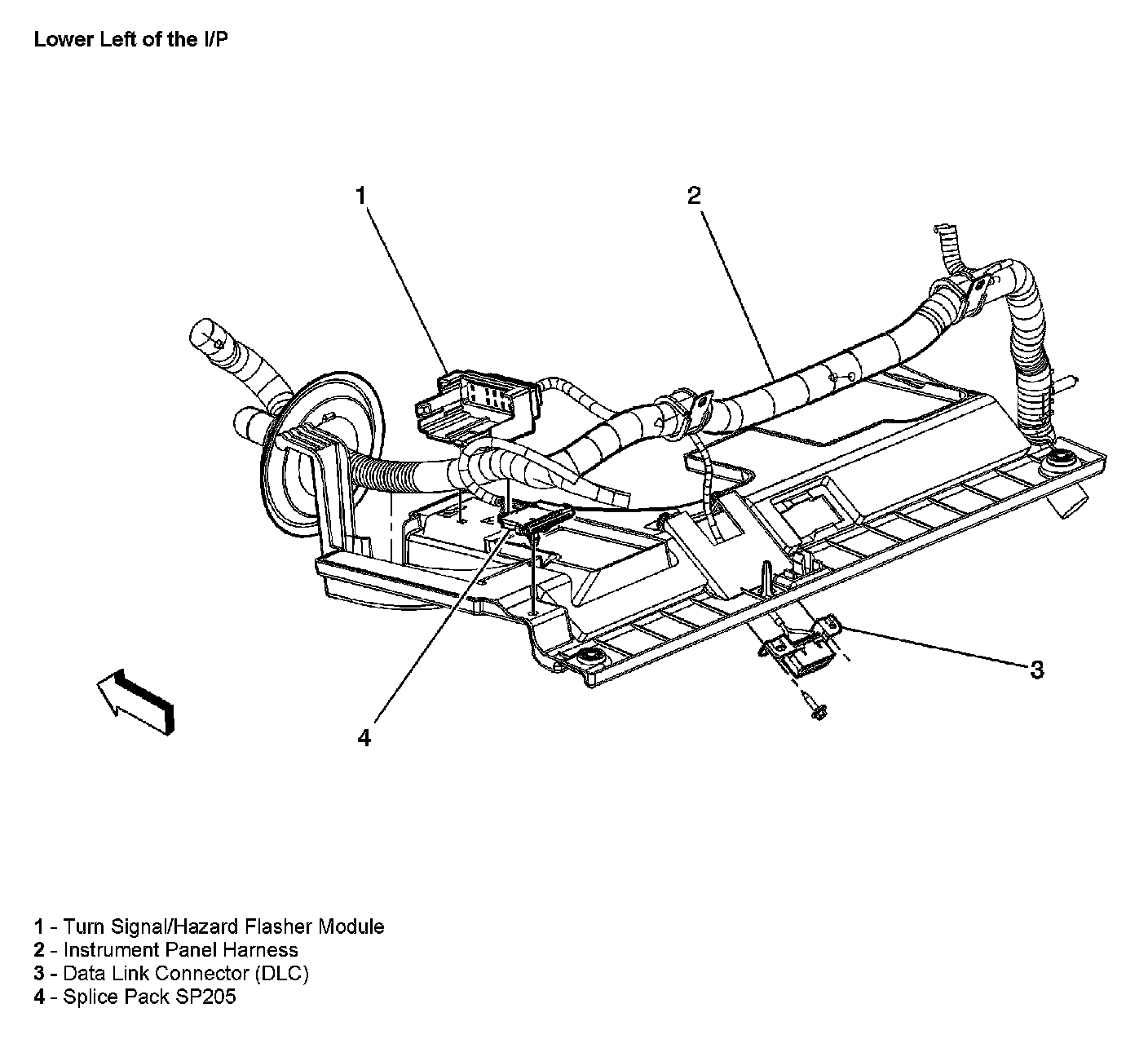 Lower Left of the I/P

1

2

3

4

1 - Turn Signal/Hazard Flasher Module
2 - Instrument Panel Harness
3 - Data Link Connector (DLC)
4 - Splice Pack SP205