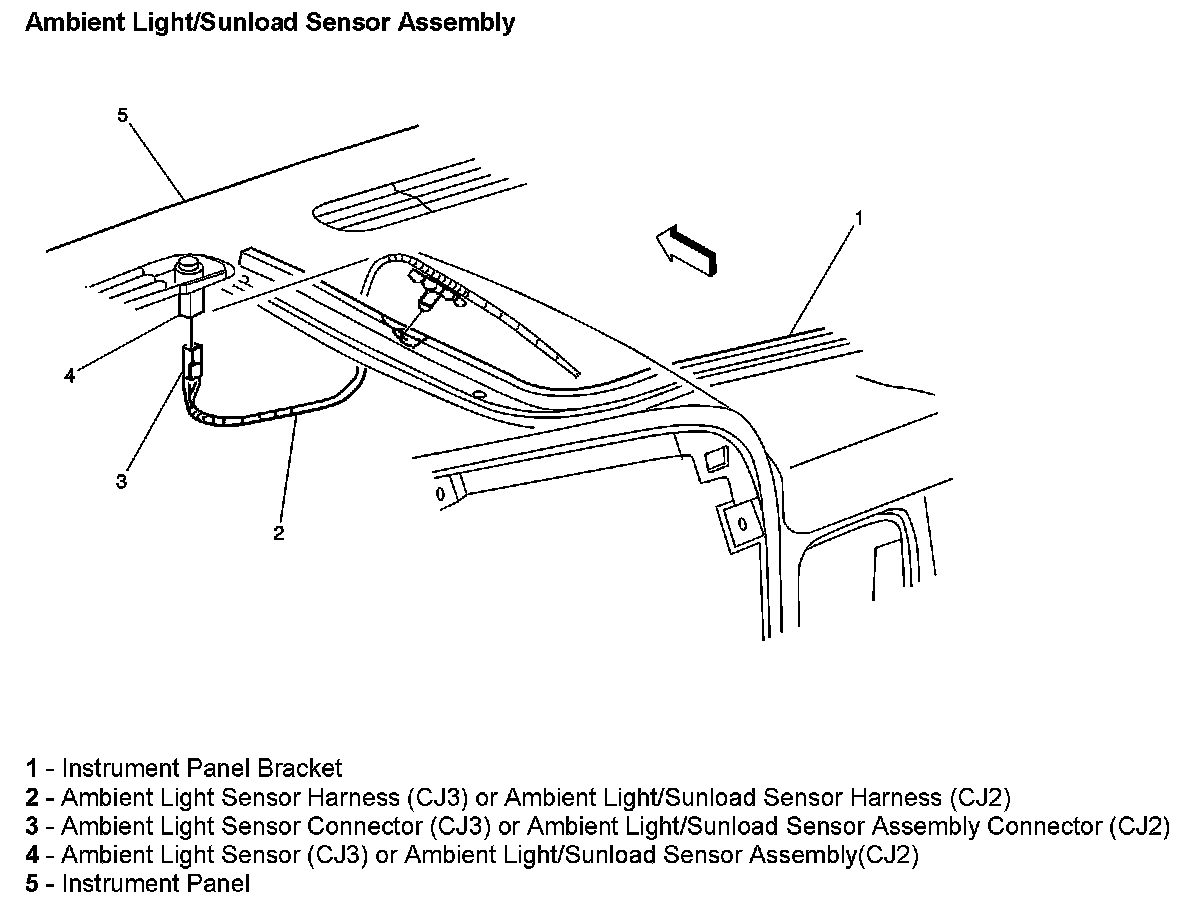 Ambient Light/Sunload Sensor Assembly

5

1

4

3

2

1 - Instrument Panel Bracket
2 - Ambient Light Sensor Harness (CJ3) or Ambient Light/Sunload Sensor Harness (CJ2)
3 - Ambient Light Sensor Connector (CJ3) or Ambient Light/Sunload Sensor Assembly Connector (CJ2)
4 - Ambient Light Sensor (CJ3) or Ambient Light/Sunload Sensor Assembly(CJ2)
5 - Instrument Panel