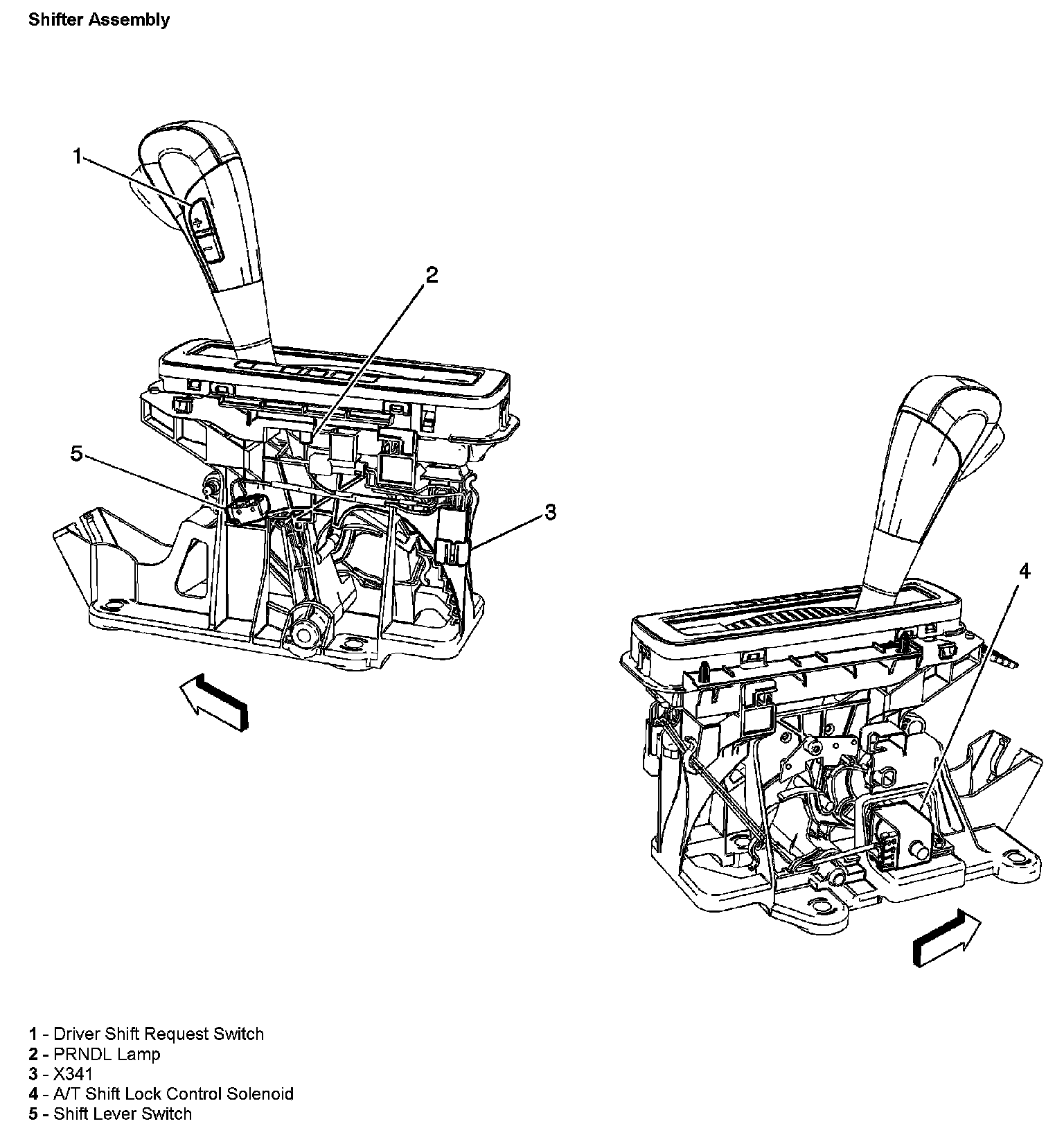 Shifter Assembly

1

+

−

2

5

3

4

1 - Driver Shift Request Switch
2 - PRNDL Lamp
3 - X341
4 - A/T Shift Lock Control Solenoid
5 - Shift Lever Switch