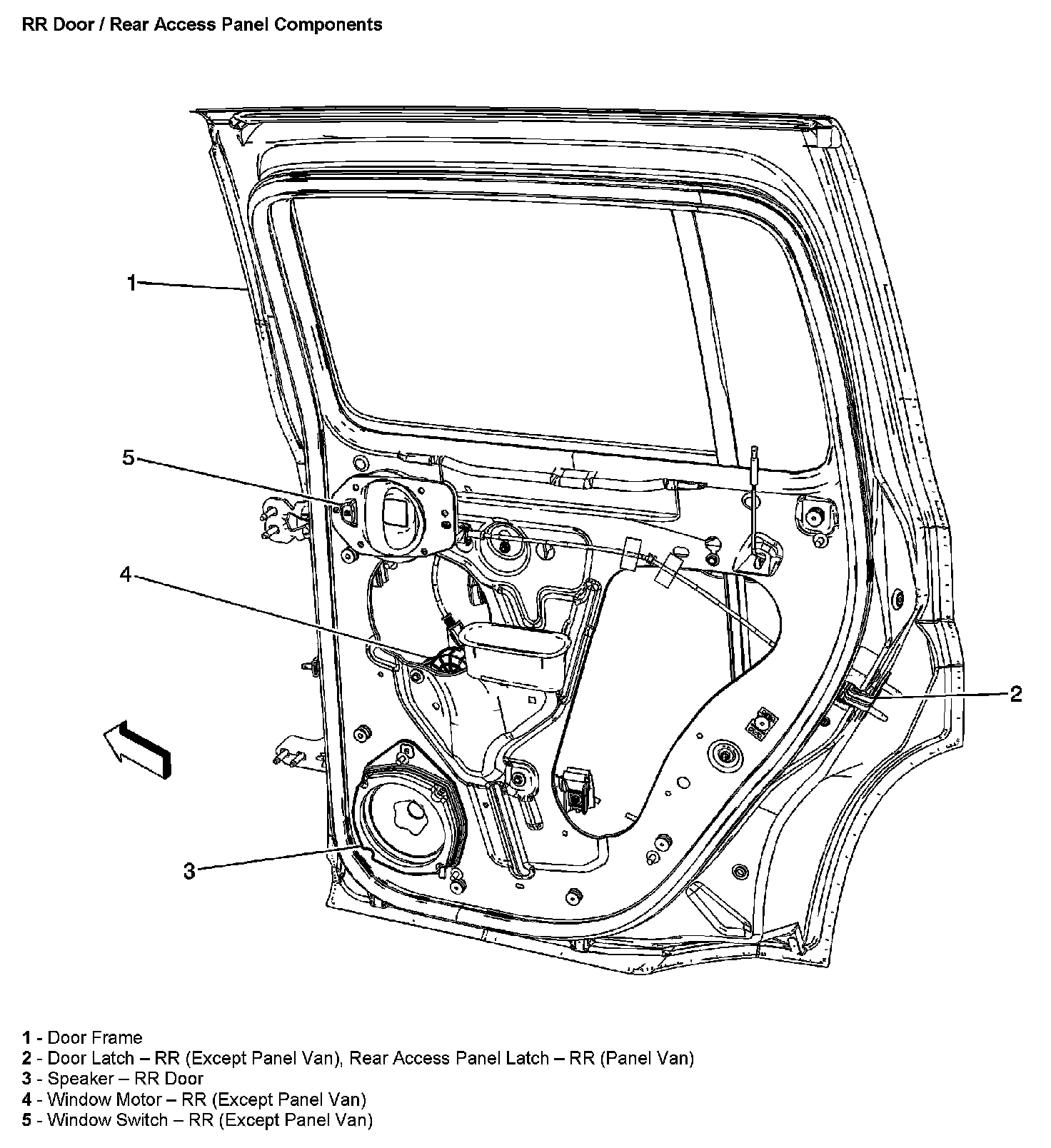 RR Door / Rear Access Panel Components

1

5

4

2

3

1 - Door Frame
2 - Door Latch – RR (Except Panel Van), Rear Access Panel Latch – RR (Panel Van)
3 - Speaker – RR Door
4 - Window Motor – RR (Except Panel Van)
5 - Window Switch – RR (Except Panel Van)