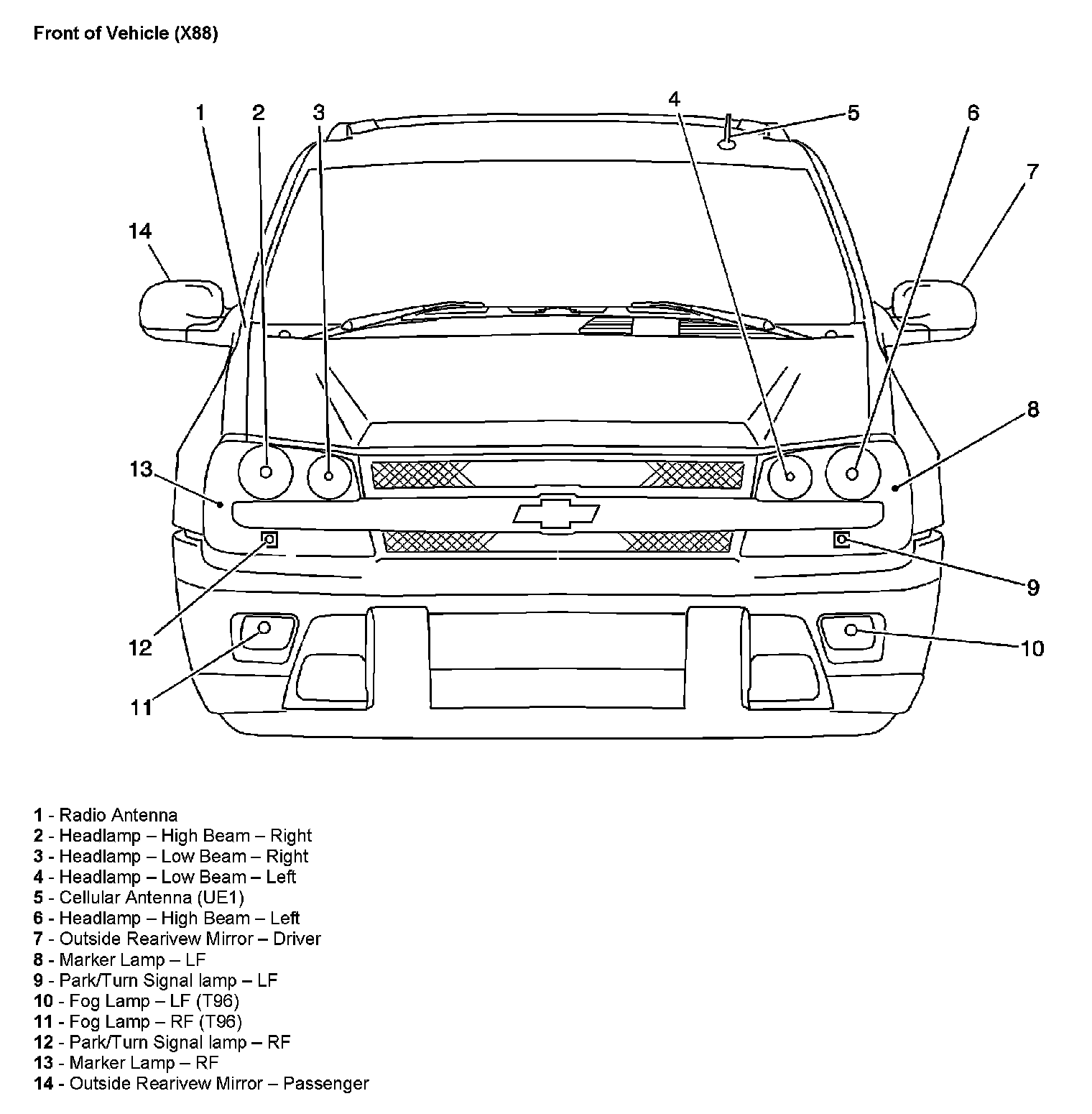 Front of Vehicle (X88)

1
2
3
4
5
6
7
14
8
13
9
12
10
11

1 - Radio Antenna
2 - Headlamp – High Beam – Right
3 - Headlamp – Low Beam – Right
4 - Headlamp – Low Beam – Left
5 - Cellular Antenna (UE1)
6 - Headlamp – High Beam – Left
7 - Outside Rearivew Mirror – Driver
8 - Marker Lamp – LF
9 - Park/Turn Signal lamp – LF
10 - Fog Lamp – LF (T96)
11 - Fog Lamp – RF (T96)
12 - Park/Turn Signal lamp – RF
13 - Marker Lamp – RF
14 - Outside Rearivew Mirror – Passenger