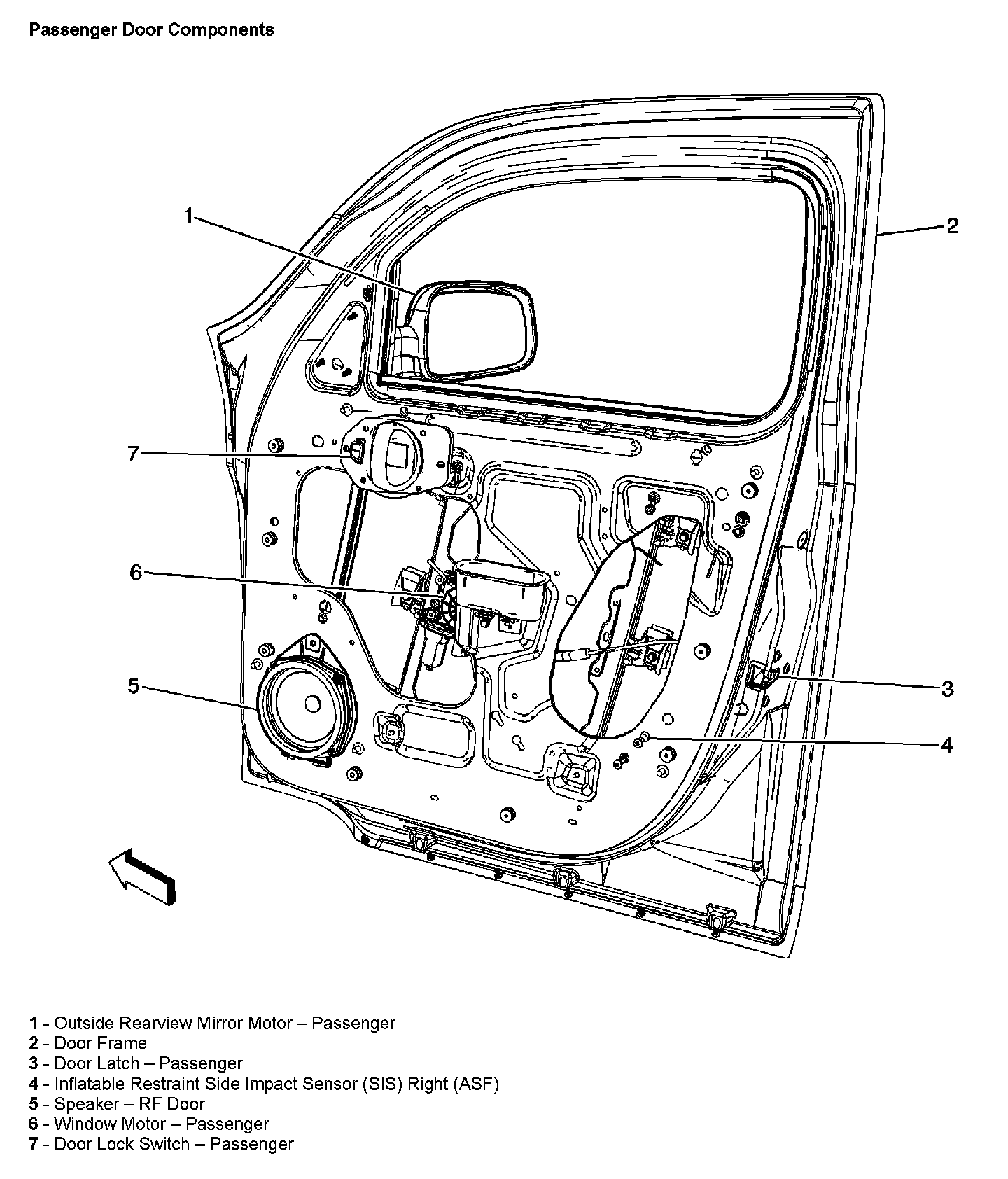 Passenger Door Components

1

2

7

6

5

3

4

1 - Outside Rearview Mirror Motor – Passenger
2 - Door Frame
3 - Door Latch – Passenger
4 - Inflatable Restraint Side Impact Sensor (SIS) Right (ASF)
5 - Speaker – RF Door
6 - Window Motor – Passenger
7 - Door Lock Switch – Passenger