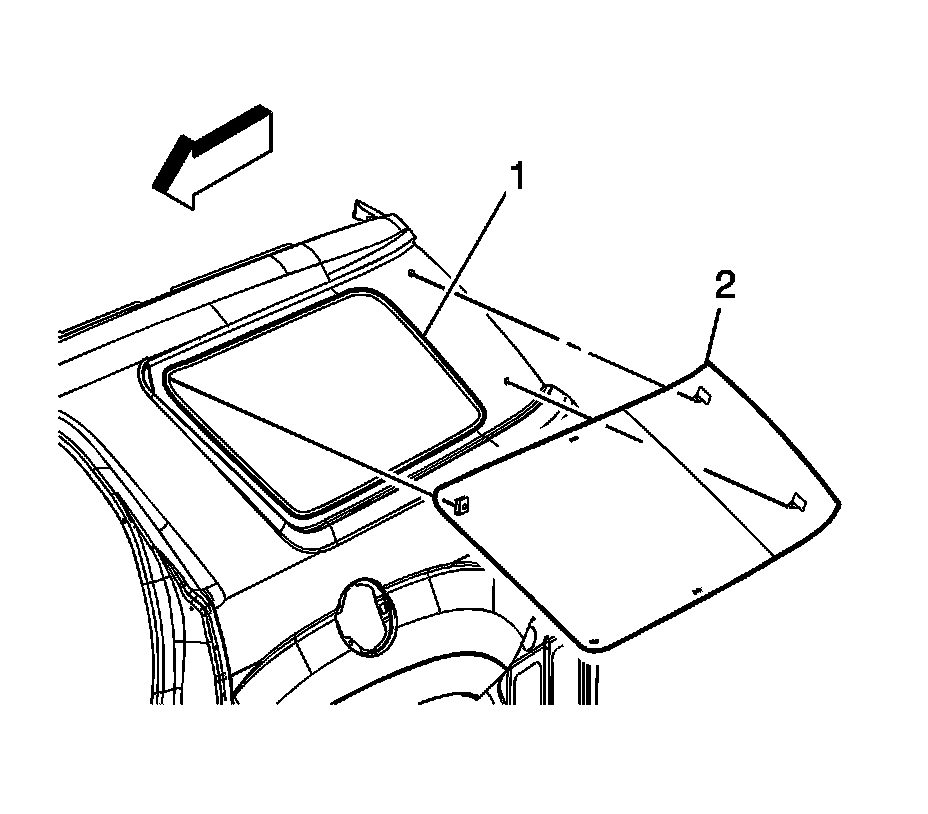 1
2