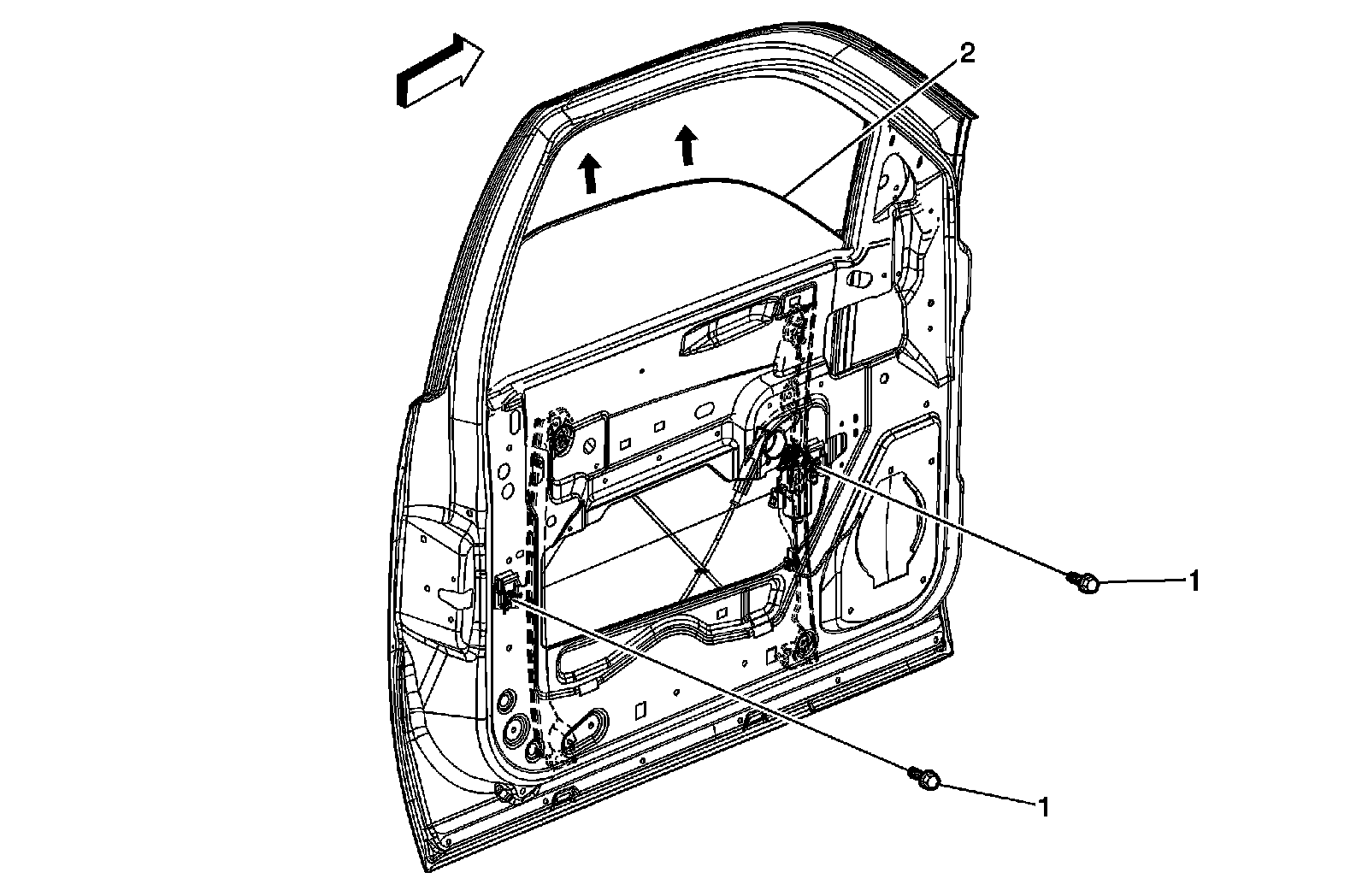 2

1

1