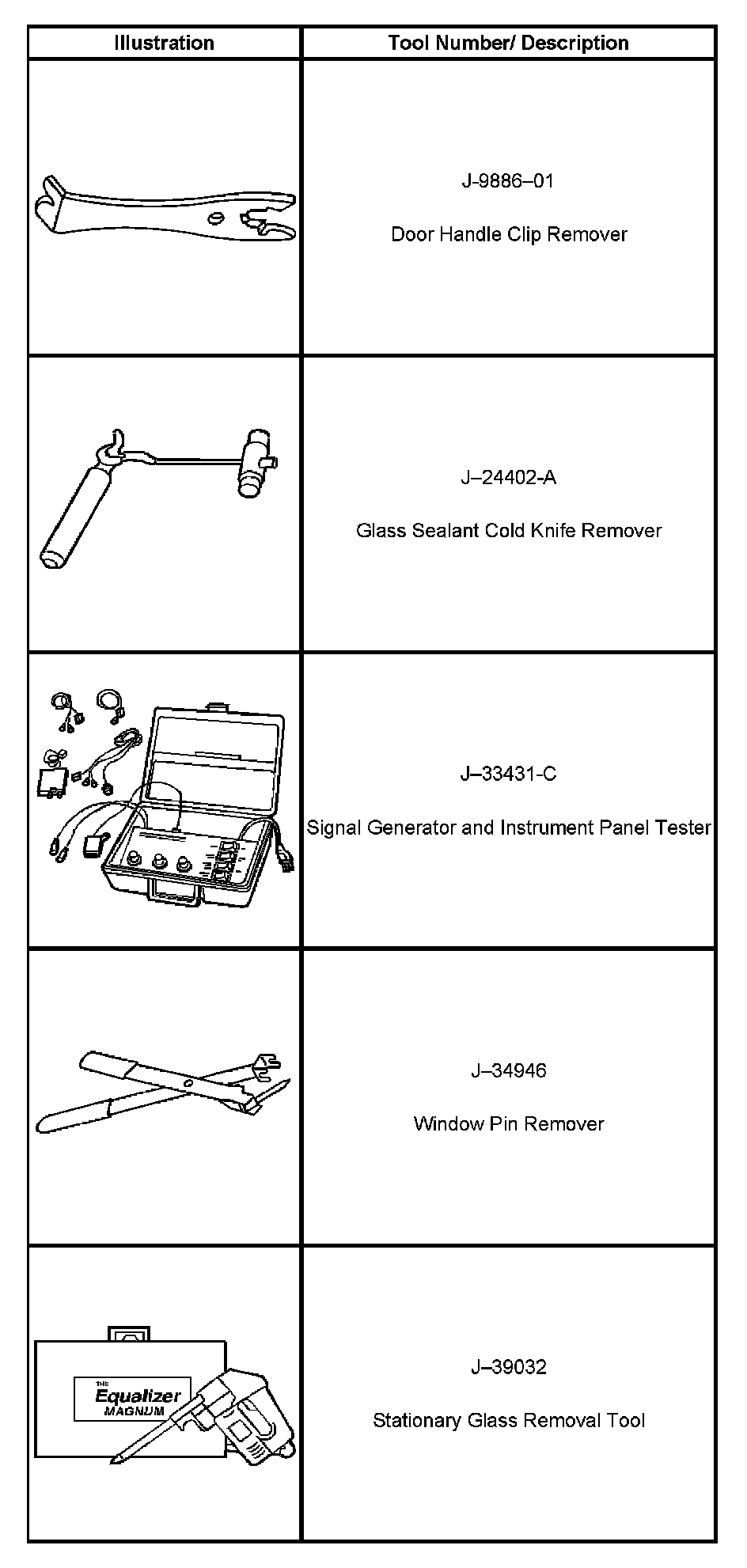 | Illustration | Tool Number/ Description |
|---|---|
| | J-9886–01 Door Handle Clip Remover |
| | J–24402-A Glass Sealant Cold Knife Remover |
| | J–33431-C Signal Generator and Instrument Panel Tester |
| | J–34946 Window Pin Remover |
| THE Equalizer MAGNUM | J–39032 Stationary Glass Removal Tool |