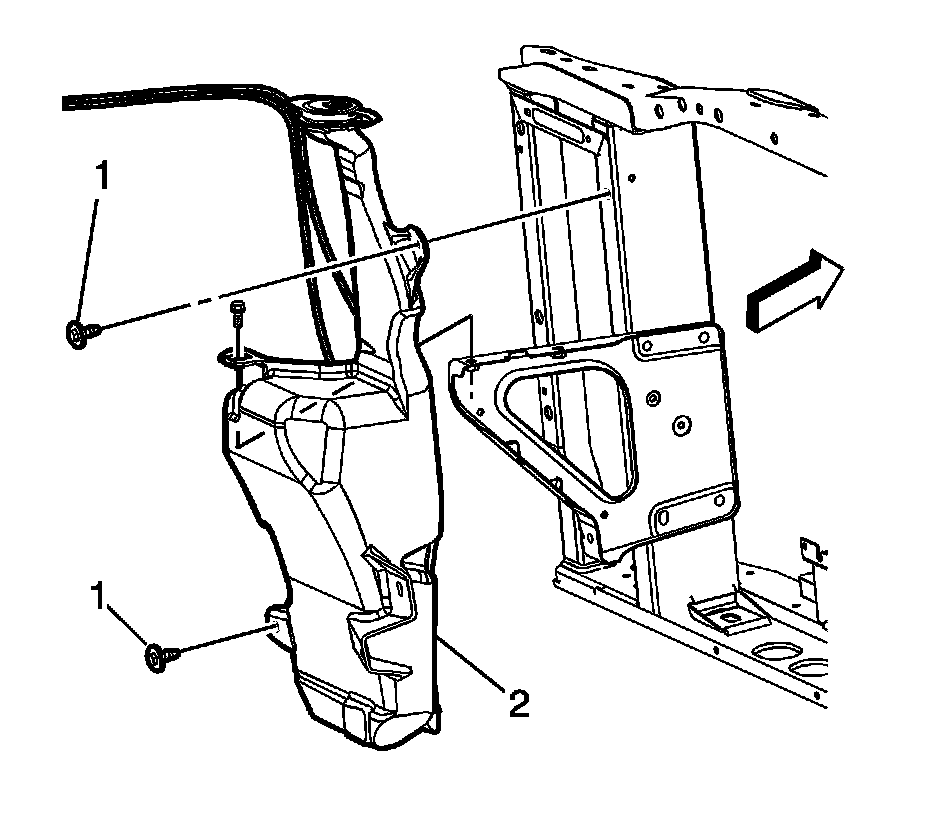 1

1

2