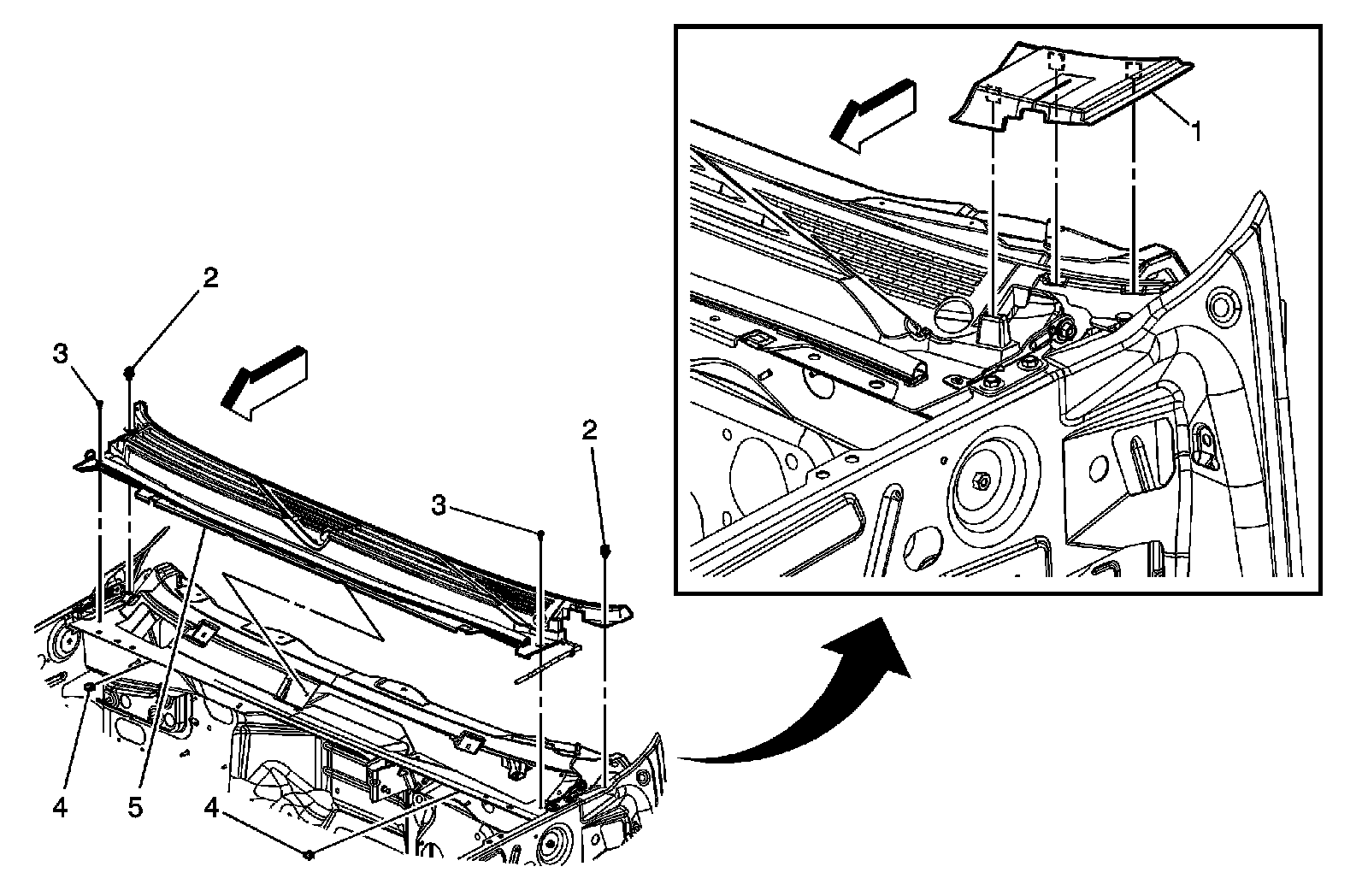 1

2

3

2

3

4

5

4