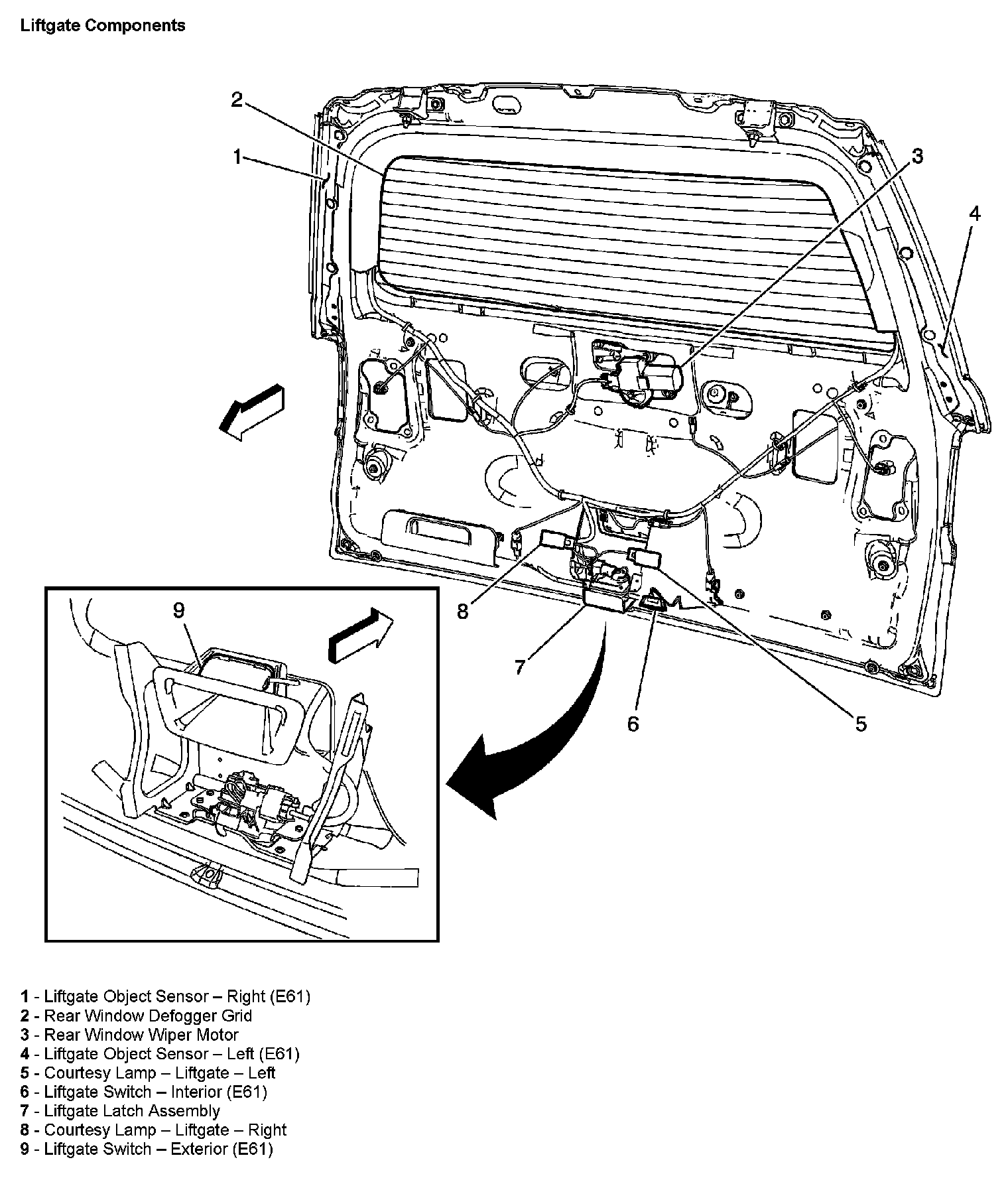 Liftgate Components

2
1
3
4
8
7
6
5
9

1 - Liftgate Object Sensor – Right (E61)
2 - Rear Window Defogger Grid
3 - Rear Window Wiper Motor
4 - Liftgate Object Sensor – Left (E61)
5 - Courtesy Lamp – Liftgate – Left
6 - Liftgate Switch – Interior (E61)
7 - Liftgate Latch Assembly
8 - Courtesy Lamp – Liftgate – Right
9 - Liftgate Switch – Exterior (E61)