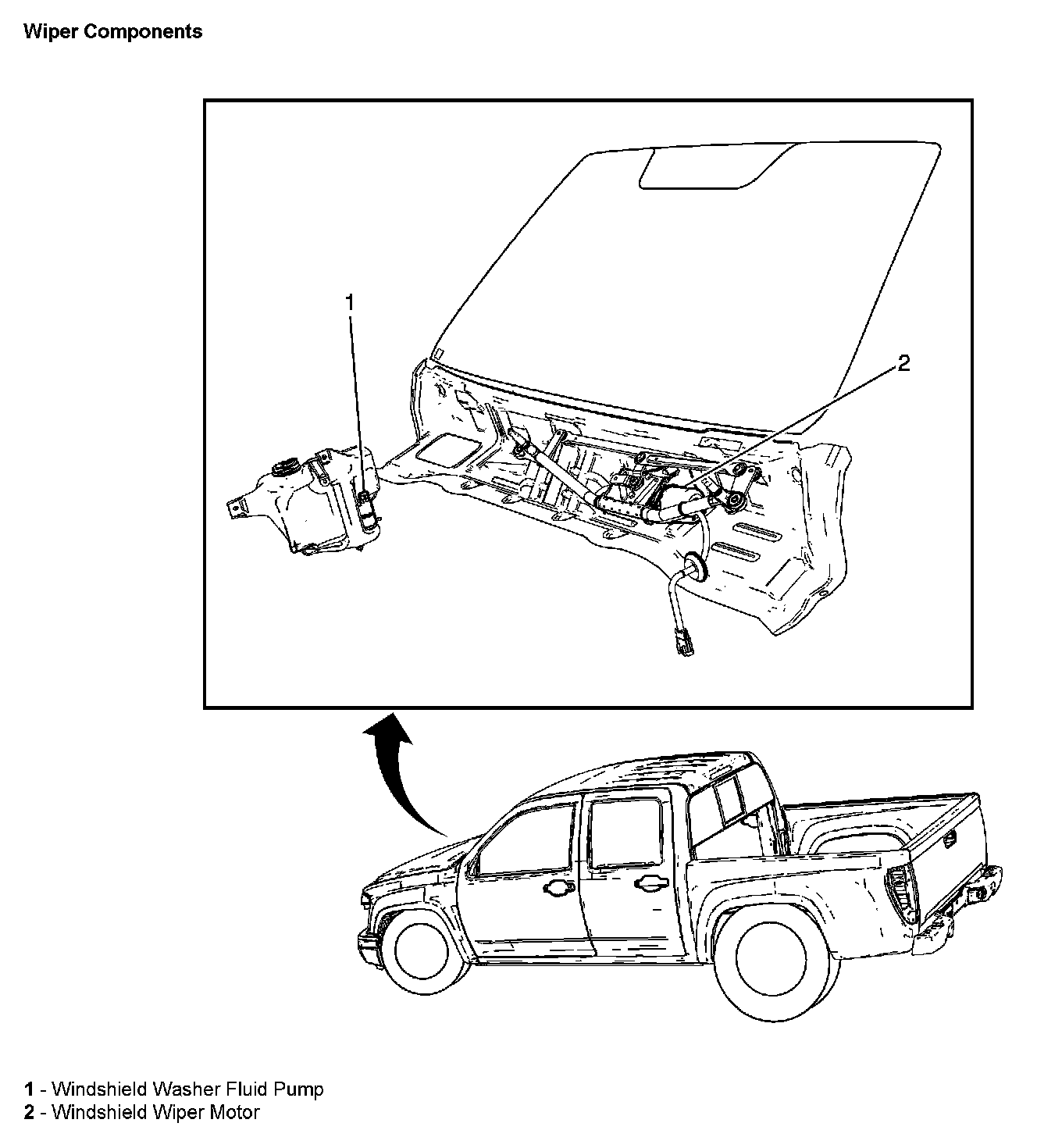 Wiper Components

1

2

1 - Windshield Washer Fluid Pump
2 - Windshield Wiper Motor