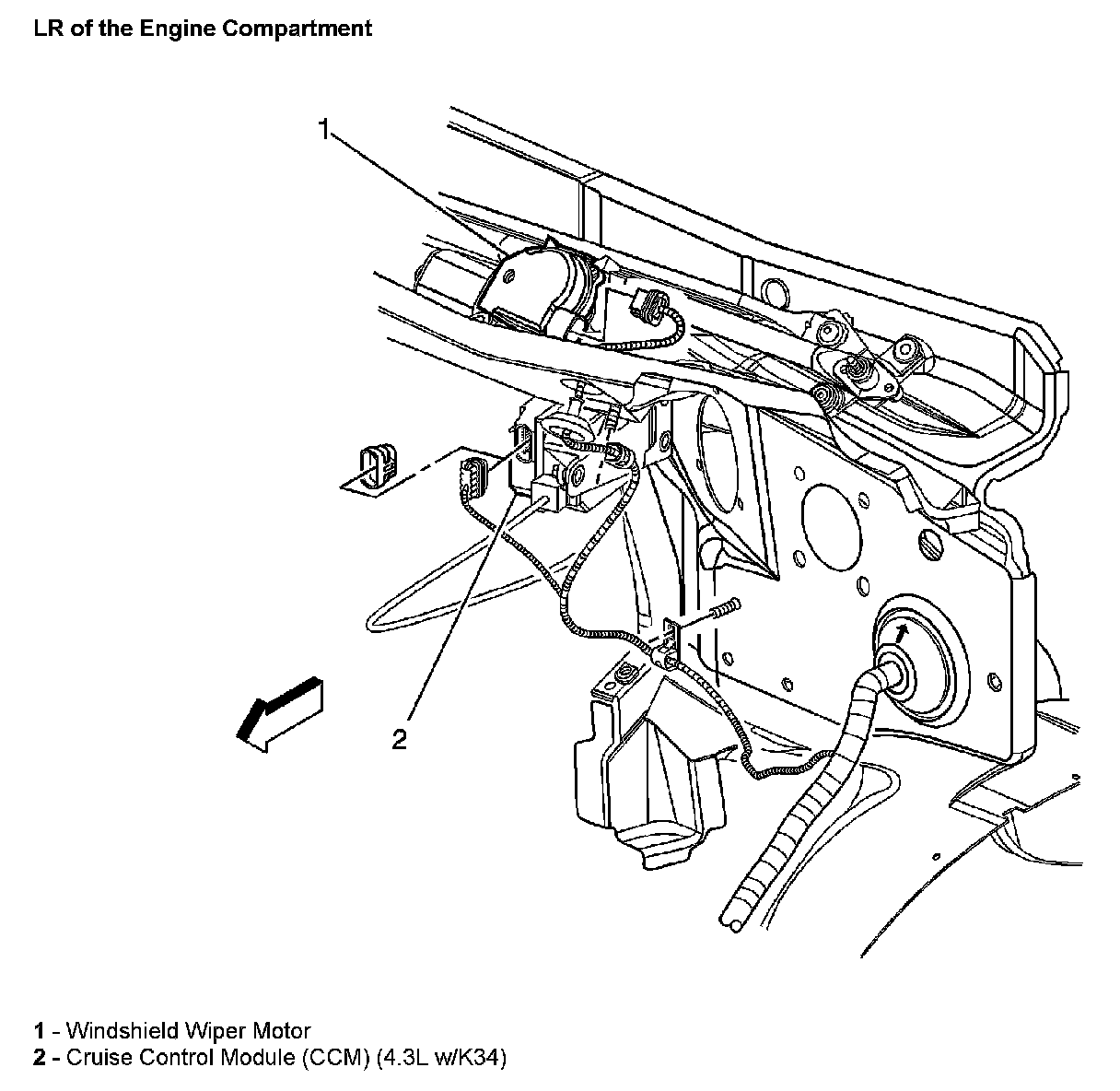 LR of the Engine Compartment

1

2

1 - Windshield Wiper Motor
2 - Cruise Control Module (CCM) (4.3L w/K34)