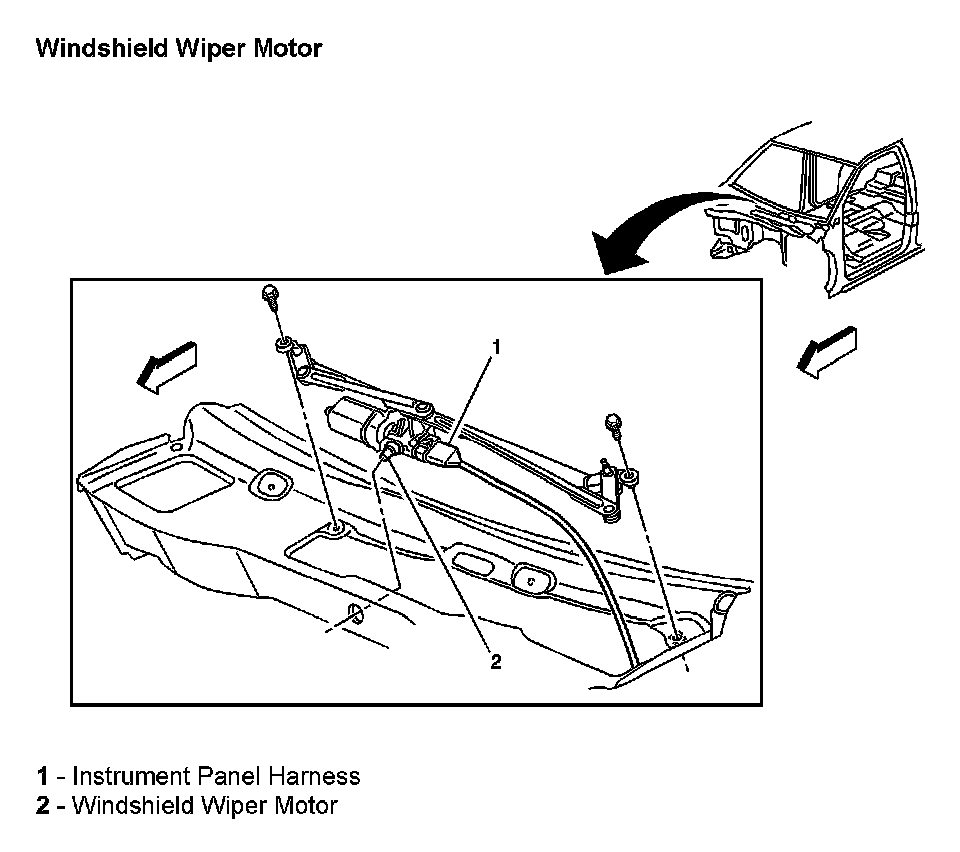 Windshield Wiper Motor

1

2

1 - Instrument Panel Harness
2 - Windshield Wiper Motor