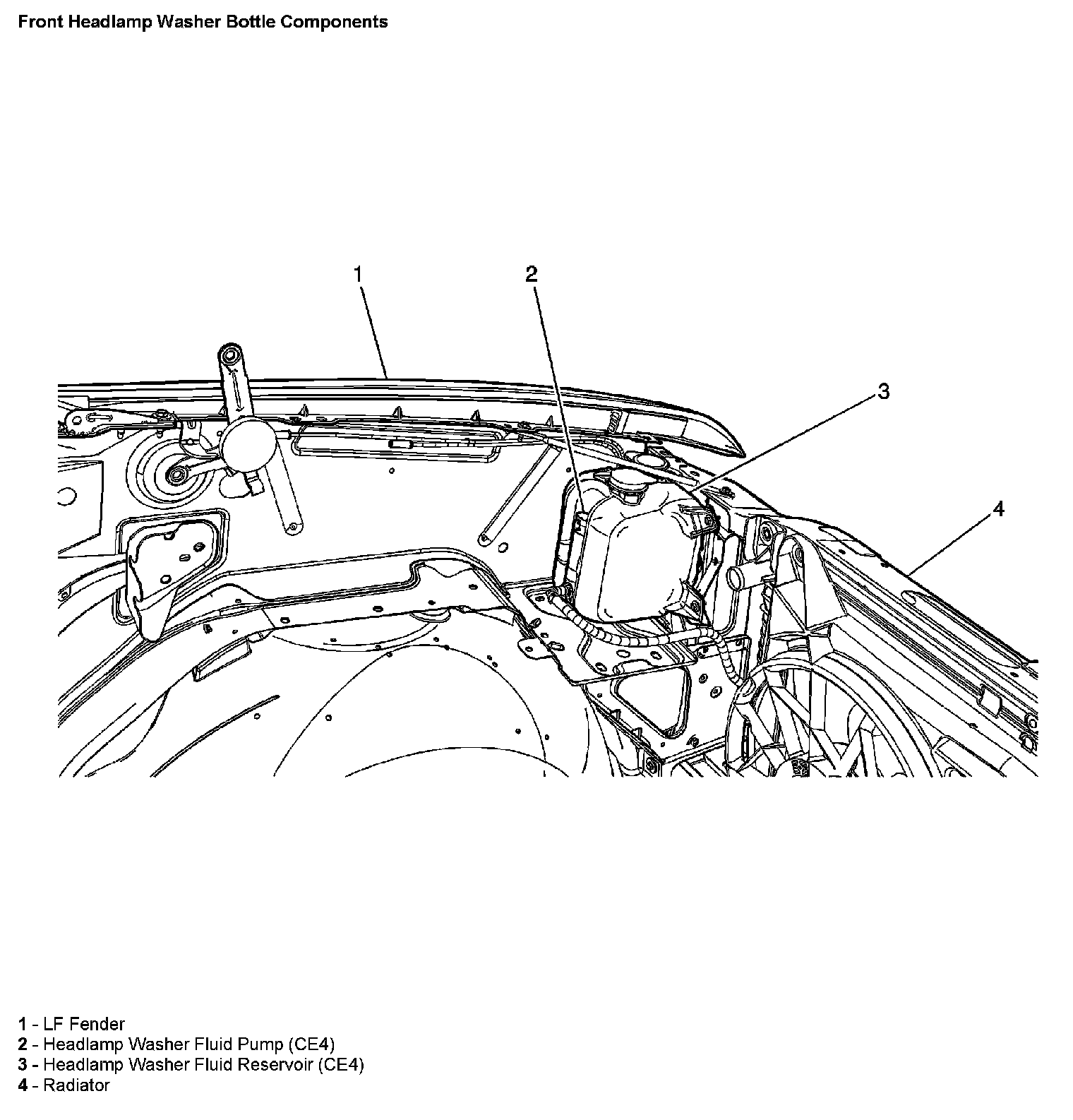 Front Headlamp Washer Bottle Components

1

2

3

4

1 - LF Fender
2 - Headlamp Washer Fluid Pump (CE4)
3 - Headlamp Washer Fluid Reservoir (CE4)
4 - Radiator