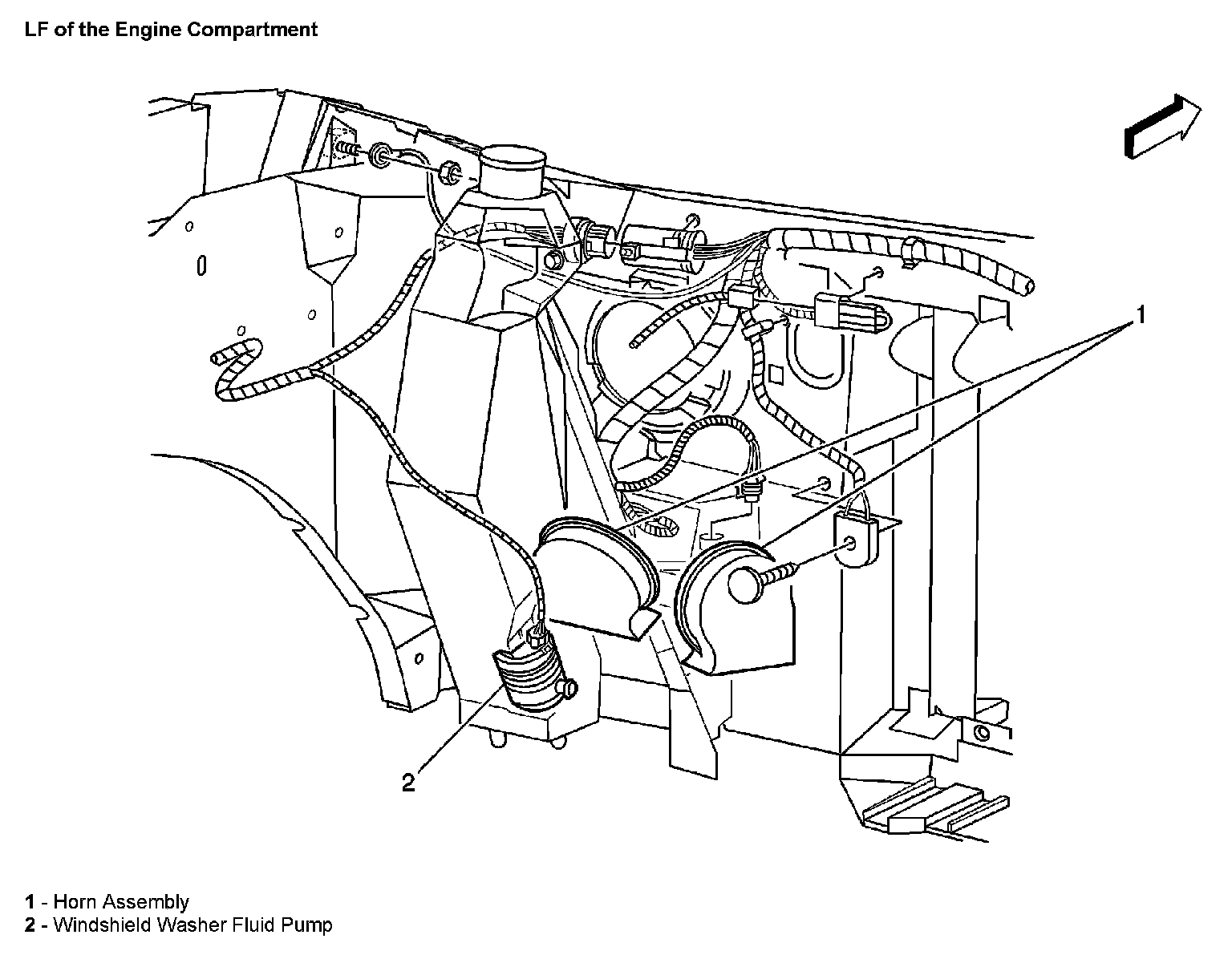 LF of the Engine Compartment

1

2

1 - Horn Assembly
2 - Windshield Washer Fluid Pump