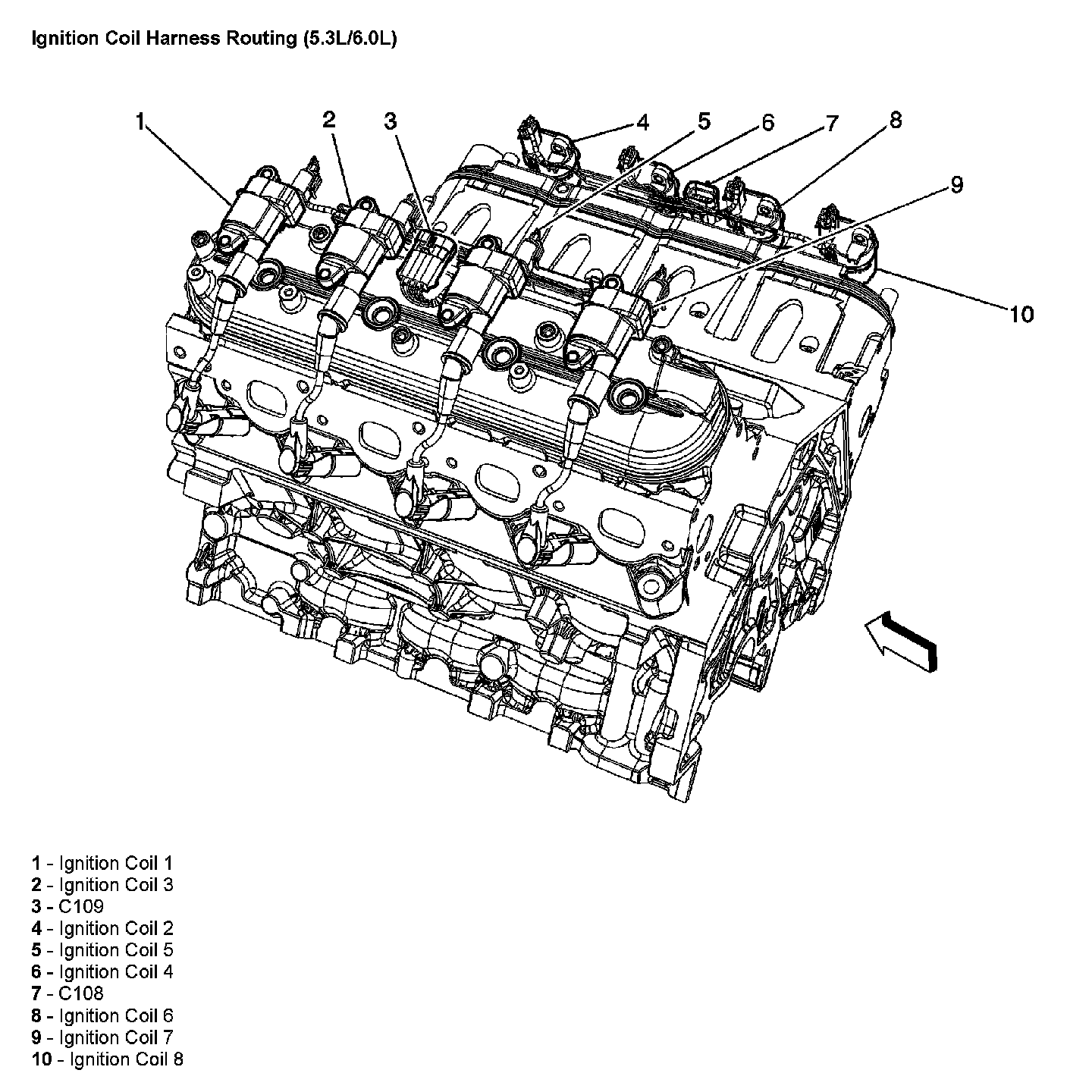 Ignition Coil Harness Routing (5.3L/6.0L)

1
2
3
4
5
6
7
8
9
10

1 - Ignition Coil 1
2 - Ignition Coil 3
3 - C109
4 - Ignition Coil 2
5 - Ignition Coil 5
6 - Ignition Coil 4
7 - C108
8 - Ignition Coil 6
9 - Ignition Coil 7
10 - Ignition Coil 8