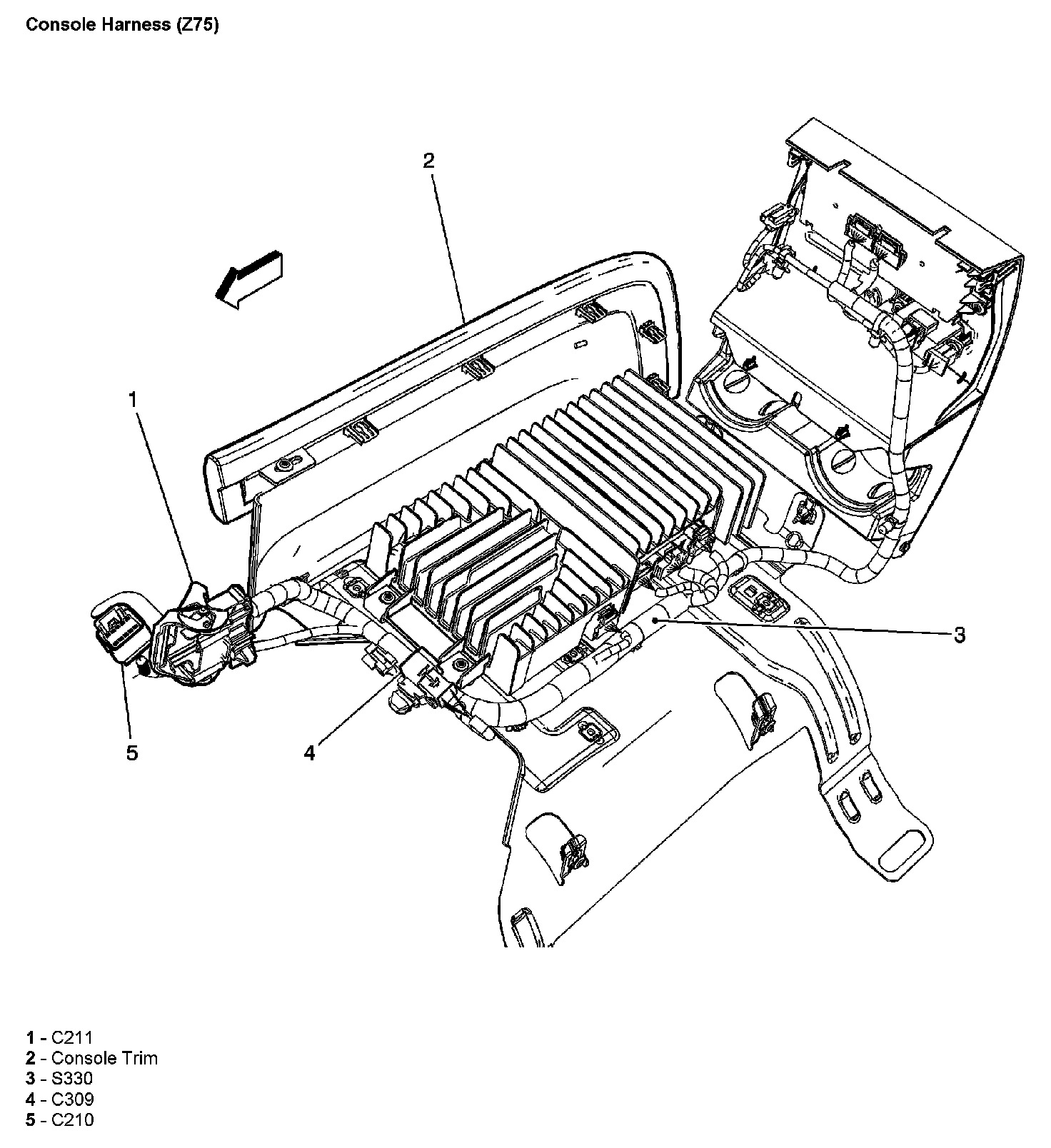 Console Harness (Z75)

2

1

3

5

4

1 - C211
2 - Console Trim
3 - S330
4 - C309
5 - C210