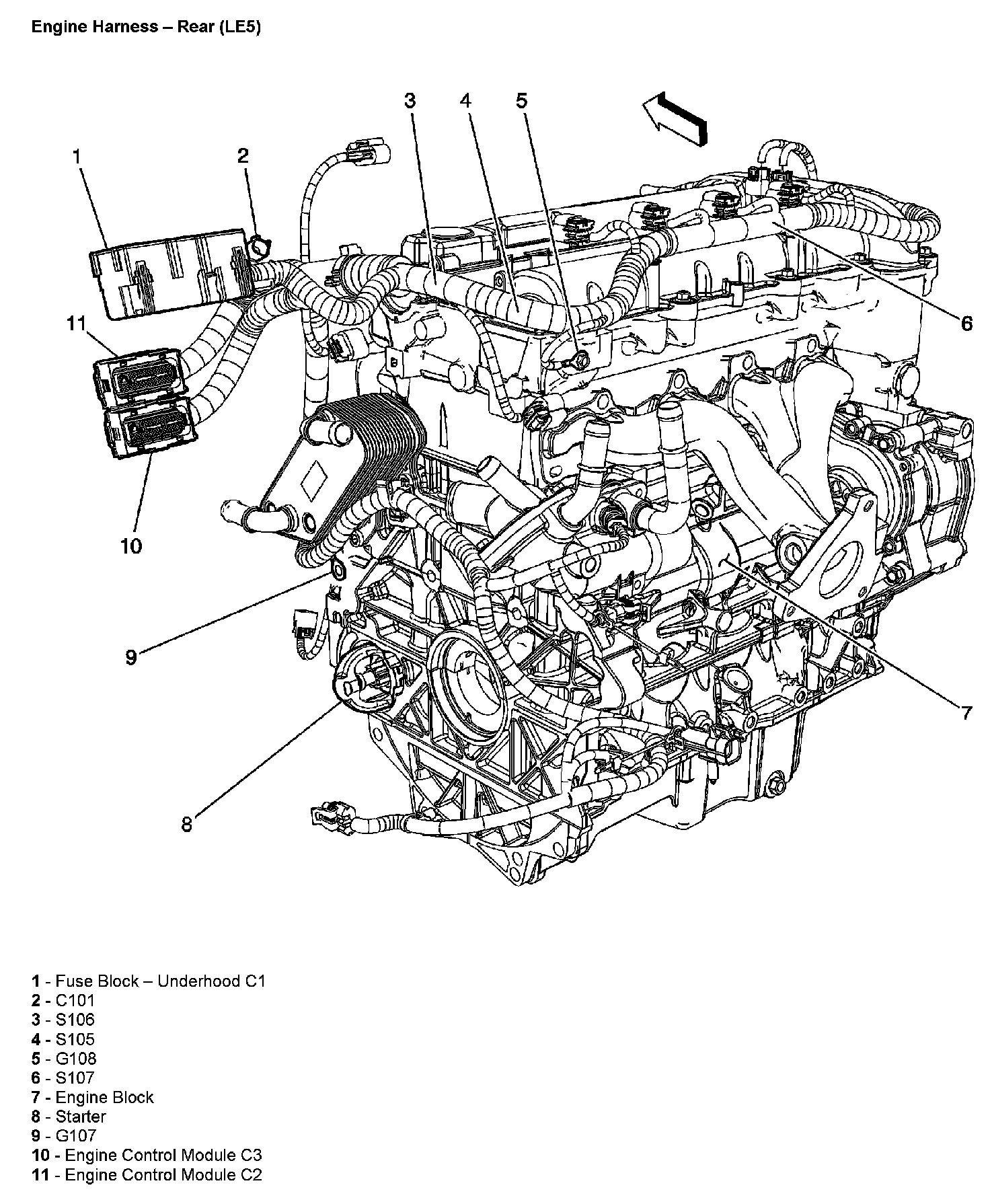 Engine Harness – Rear (LE5)

3 4 5

1 2

6

11

10

9

7

8

1 - Fuse Block – Underhood C1
2 - C101
3 - S106
4 - S105
5 - G108
6 - S107
7 - Engine Block
8 - Starter
9 - G107
10 - Engine Control Module C3
11 - Engine Control Module C2