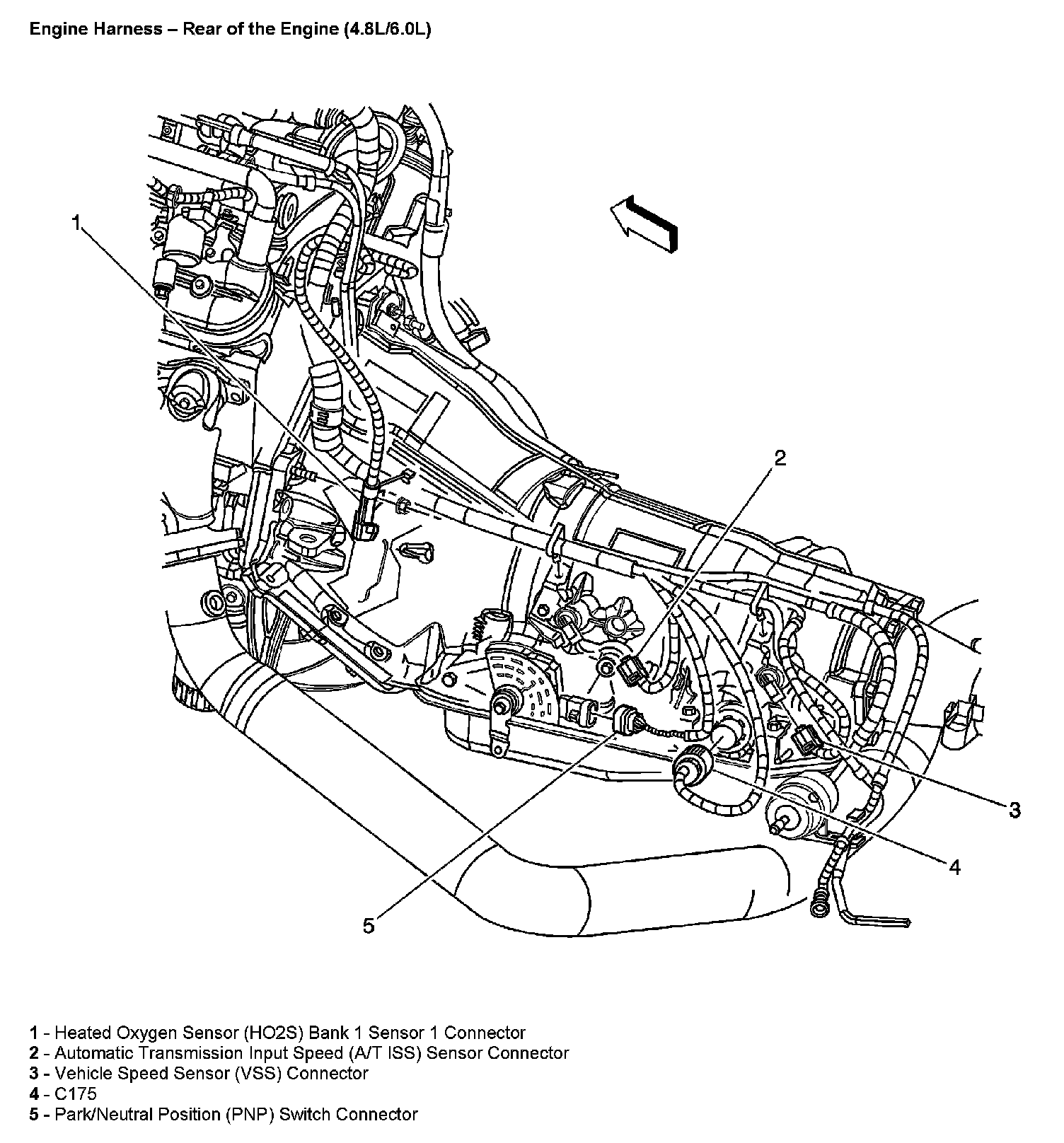 Engine Harness – Rear of the Engine (4.8L/6.0L)

1

2

3

4

5

1 - Heated Oxygen Sensor (HO2S) Bank 1 Sensor 1 Connector
2 - Automatic Transmission Input Speed (A/T ISS) Sensor Connector
3 - Vehicle Speed Sensor (VSS) Connector
4 - C175
5 - Park/Neutral Position (PNP) Switch Connector