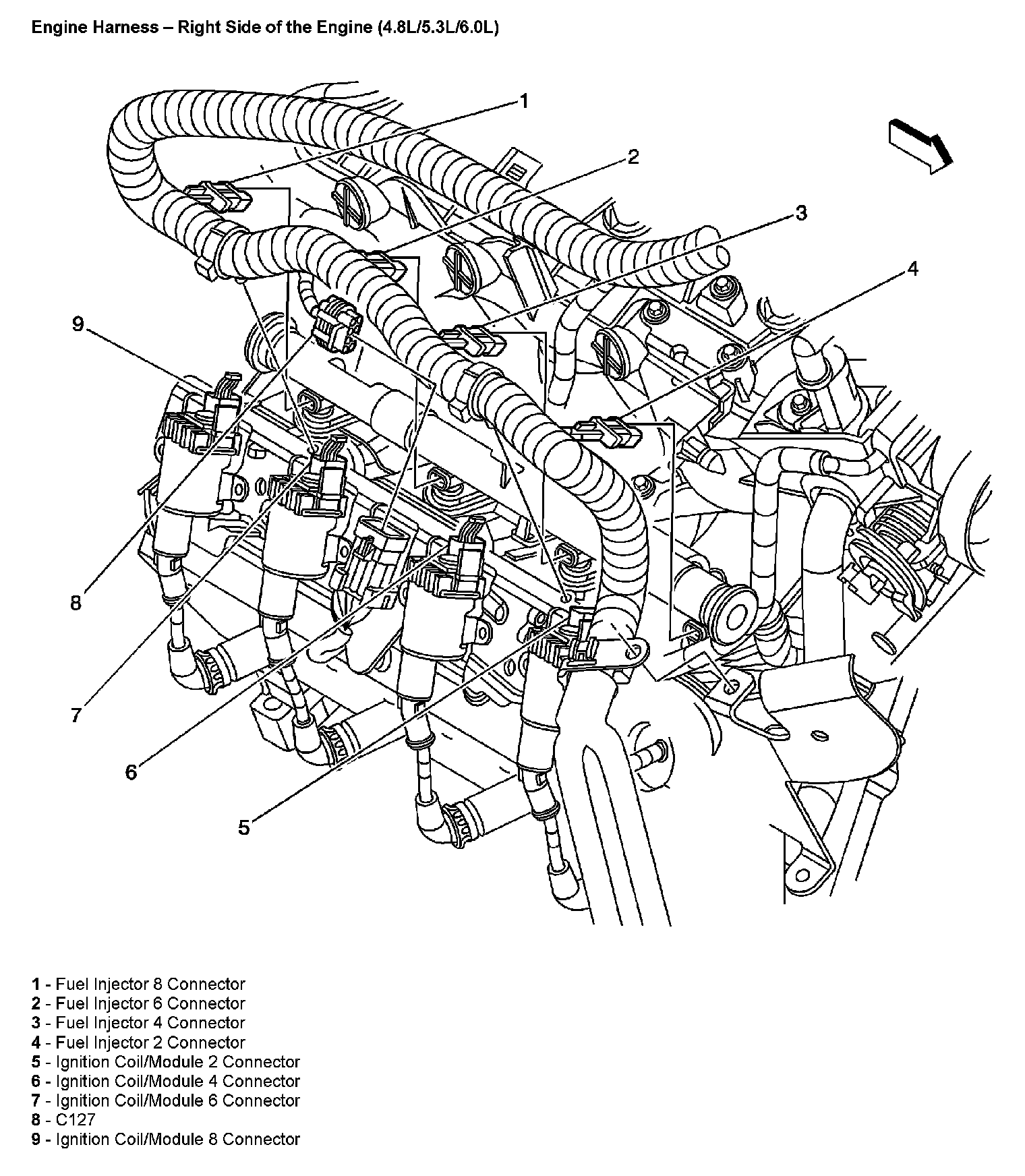 Engine Harness – Right Side of the Engine (4.8L/5.3L/6.0L)

1
2
3
4
9
8
7
6
5

1 - Fuel Injector 8 Connector
2 - Fuel Injector 6 Connector
3 - Fuel Injector 4 Connector
4 - Fuel Injector 2 Connector
5 - Ignition Coil/Module 2 Connector
6 - Ignition Coil/Module 4 Connector
7 - Ignition Coil/Module 6 Connector
8 - C127
9 - Ignition Coil/Module 8 Connector