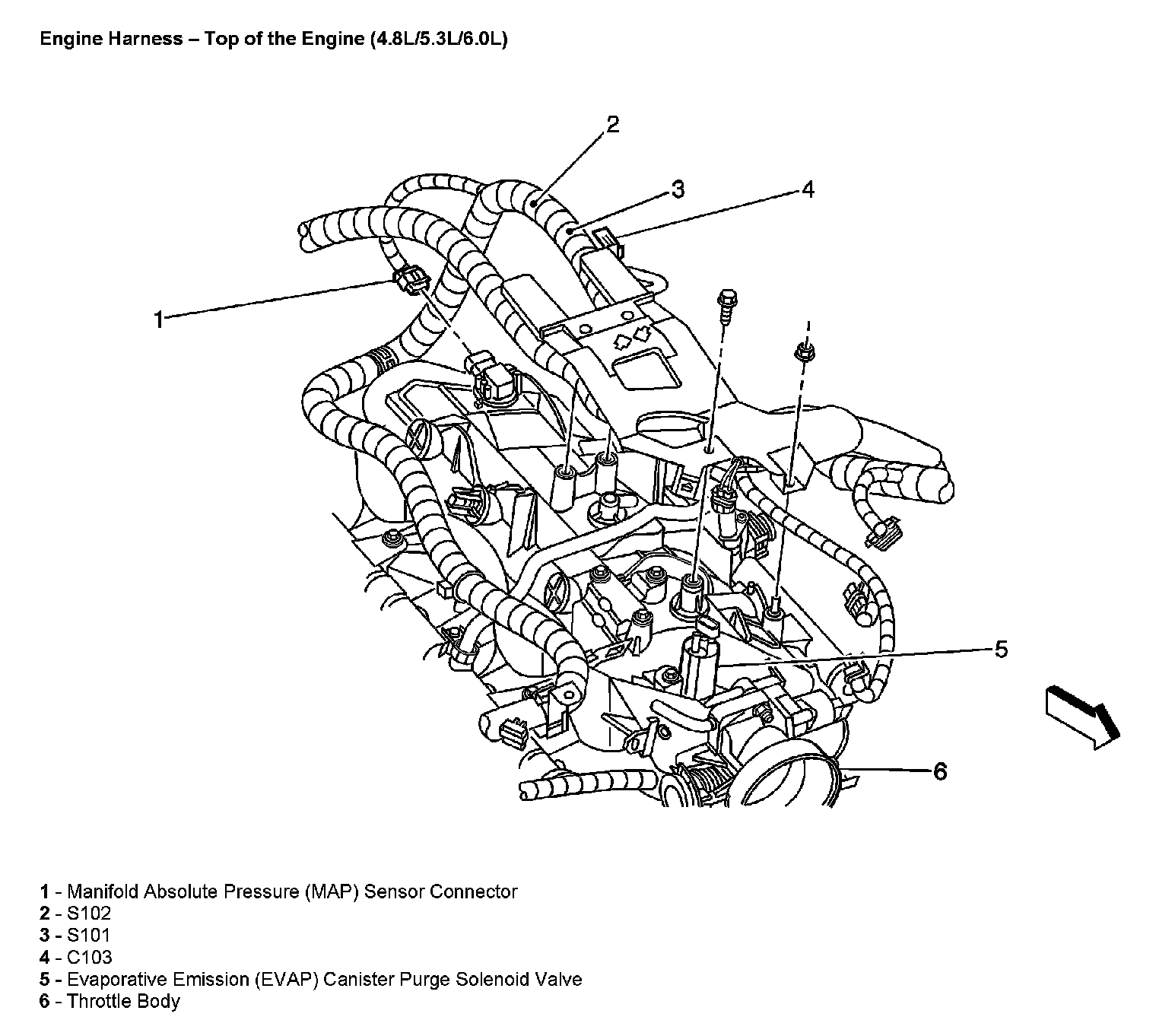 Engine Harness – Top of the Engine (4.8L/5.3L/6.0L)

2
3
4
1
5
6

1 - Manifold Absolute Pressure (MAP) Sensor Connector
2 - S102
3 - S101
4 - C103
5 - Evaporative Emission (EVAP) Canister Purge Solenoid Valve
6 - Throttle Body