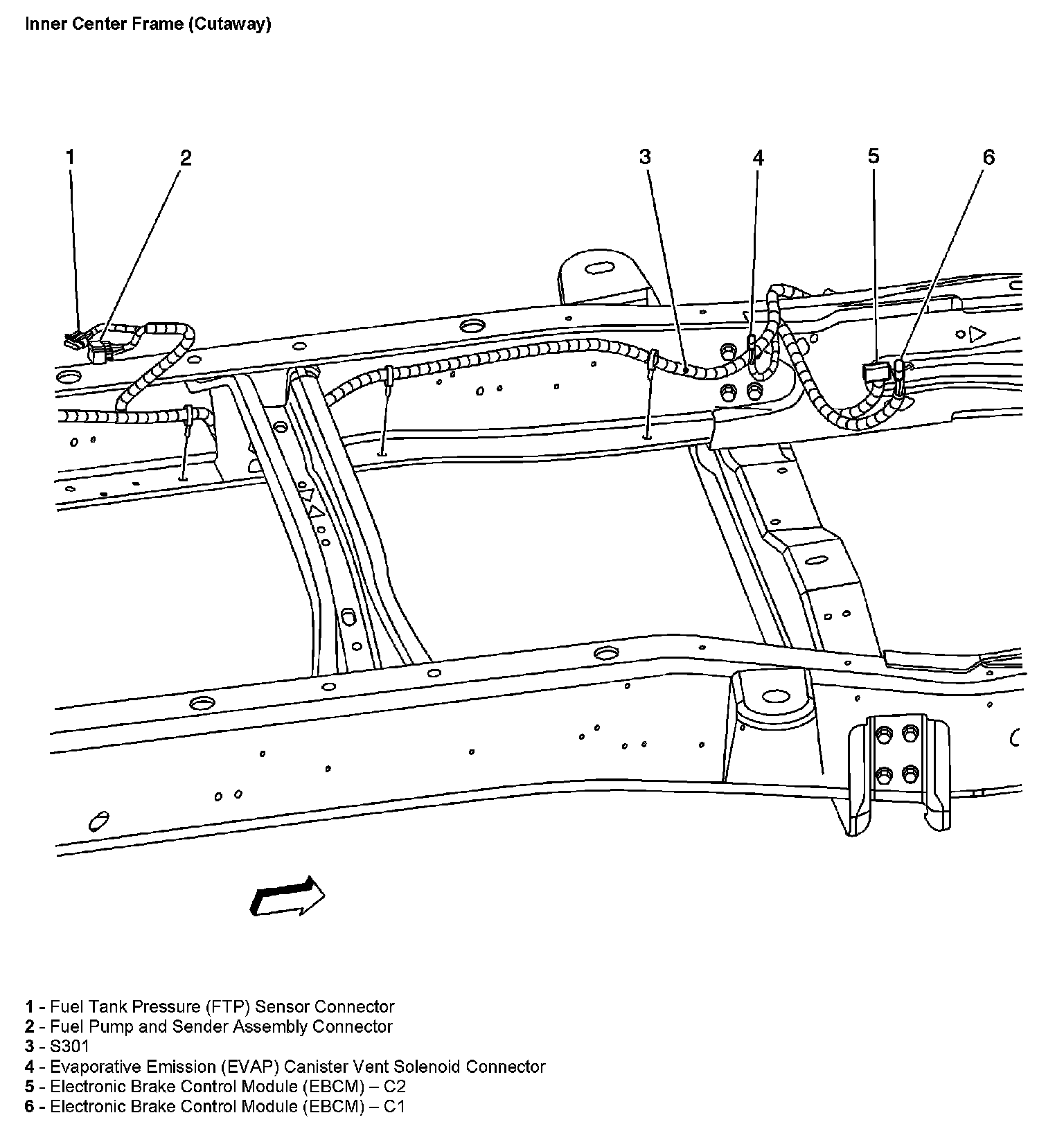 Inner Center Frame (Cutaway)

1 2 3 4 5 6

1 - Fuel Tank Pressure (FTP) Sensor Connector
2 - Fuel Pump and Sender Assembly Connector
3 - S301
4 - Evaporative Emission (EVAP) Canister Vent Solenoid Connector
5 - Electronic Brake Control Module (EBCM) – C2
6 - Electronic Brake Control Module (EBCM) – C1